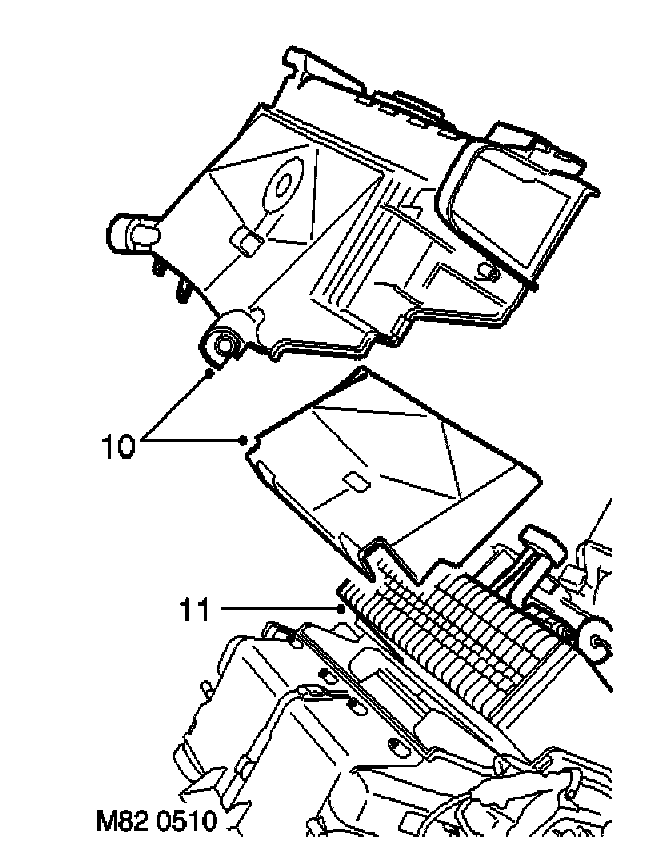 10

11

M82 0510