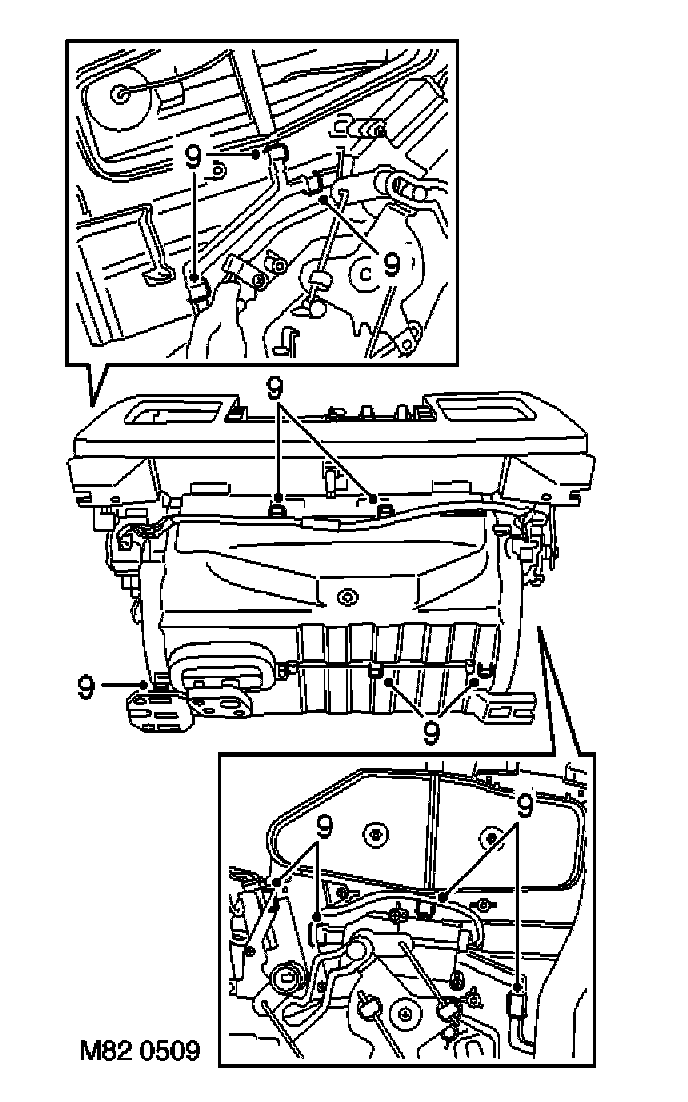 9
9
9
9
9
9
9
M82 0509