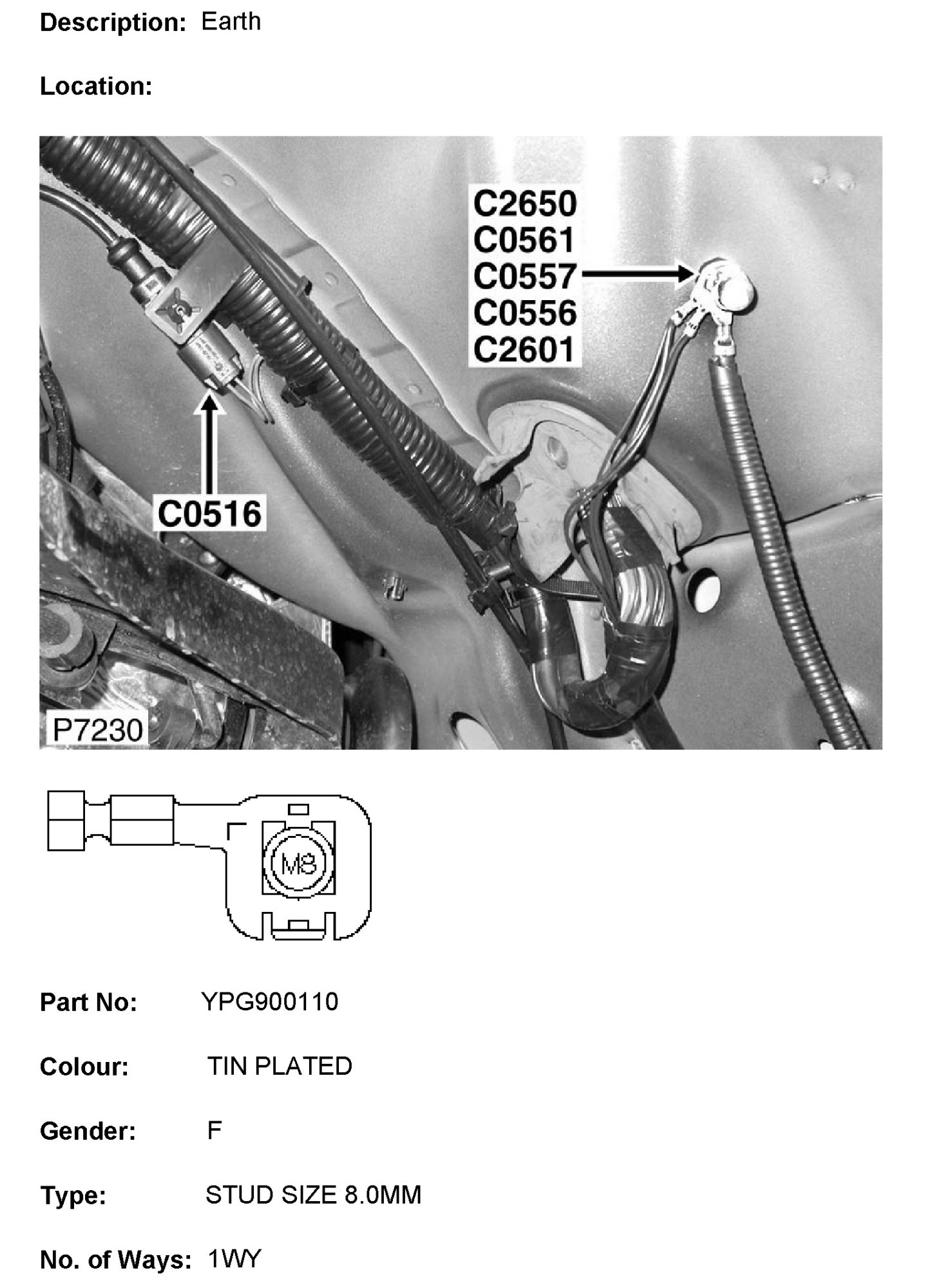 Description: Earth

Location:

C2650
C0561
C0557
C0556
C2601

C0516

P7230

M8

Part No: YPG900110

Colour: TIN PLATED

Gender: F

Type: STUD SIZE 8.0MM

No. of Ways: 1WY