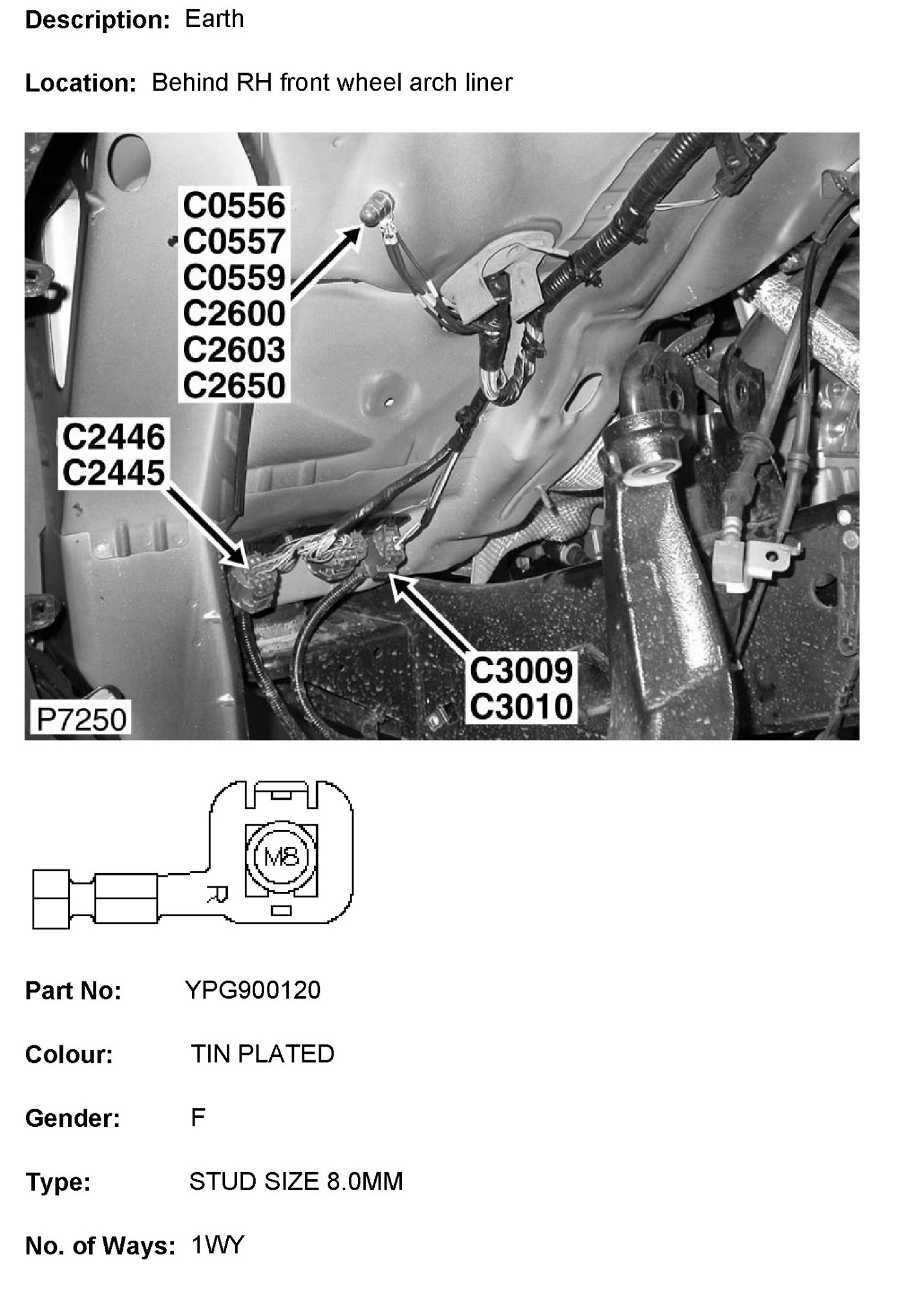 Description: Earth

Location: Behind RH front wheel arch liner

C0556
C0557
C0559
C2600
C2603
C2650

C2446
C2445

C3009
C3010

P7250

M8

R

Part No: YPG900120

Colour: TIN PLATED

Gender: F

Type: STUD SIZE 8.0MM

No. of Ways: 1WY