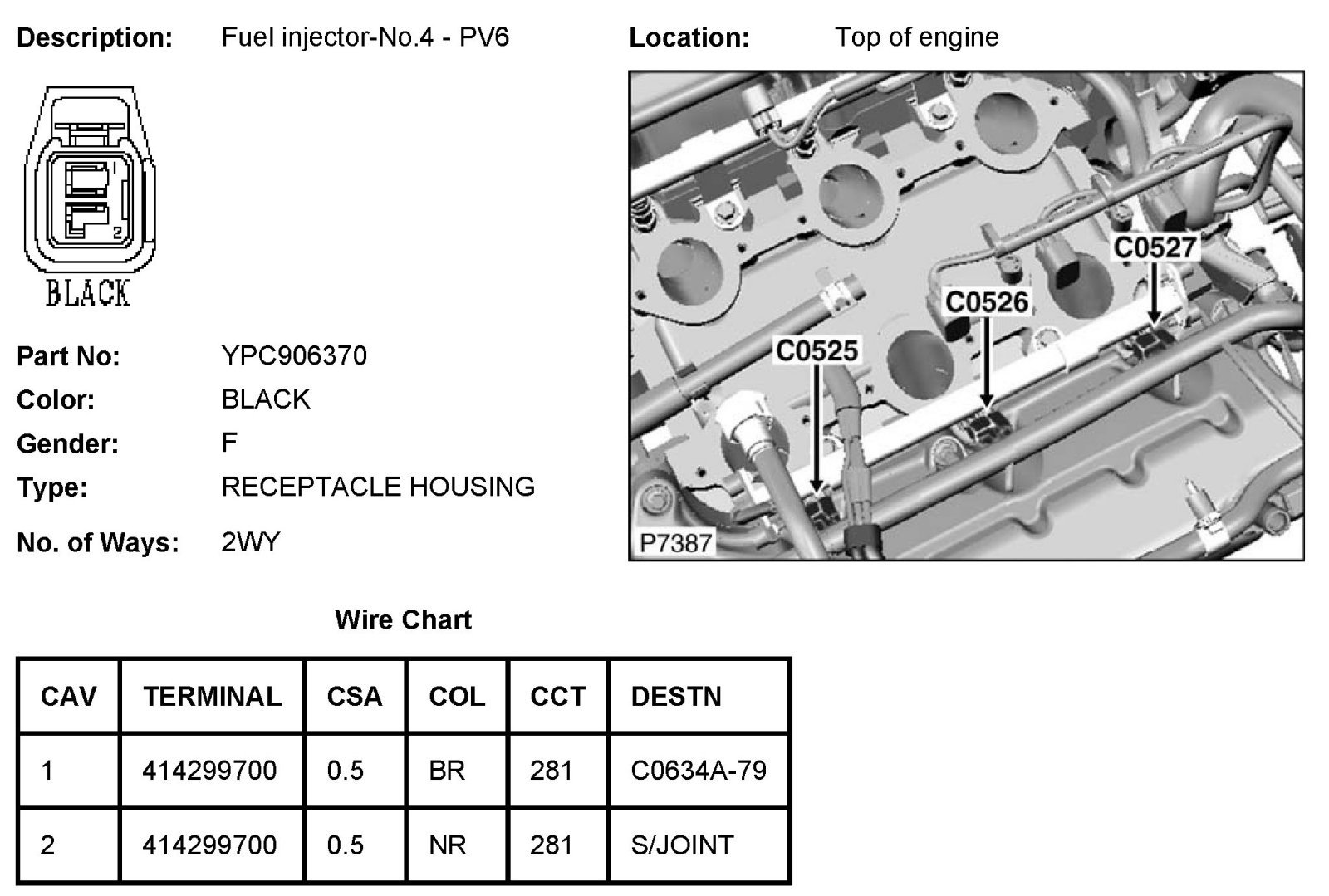 Description: Fuel injector-No.4 - PV6

Location: Top of engine

1
2
BLACK

Part No: YPC906370
Color: BLACK
Gender: F
Type: RECEPTACLE HOUSING
No. of Ways: 2WY

C0527
C0526
C0525
P7387

Wire Chart

| CAV | TERMINAL | CSA | COL | CCT | DESTN |
|---|---|---|---|---|---|
| 1 | 414299700 | 0.5 | BR | 281 | C0634A-79 |
| 2 | 414299700 | 0.5 | NR | 281 | S/JOINT |