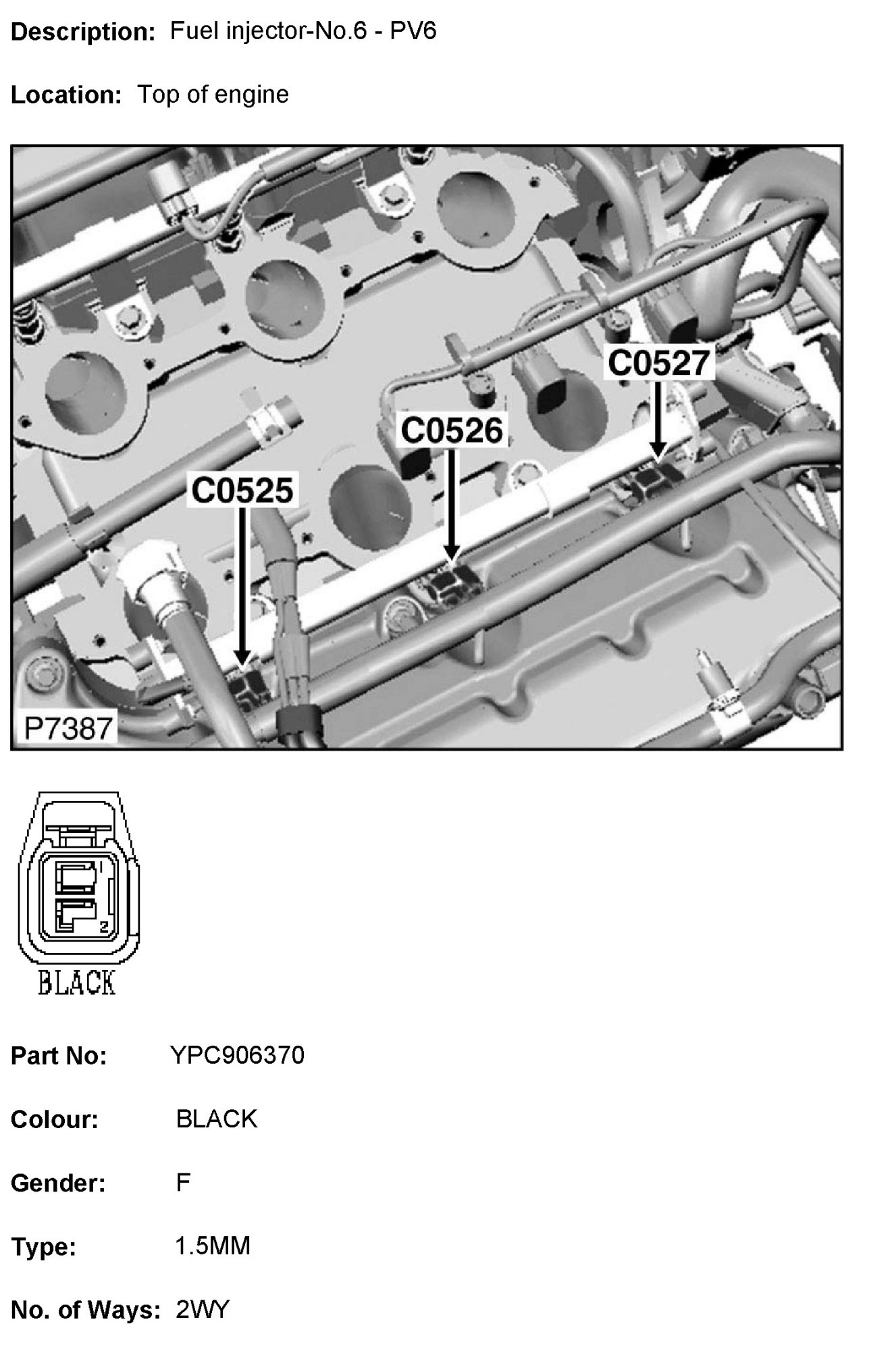 Description: Fuel injector-No.6 - PV6

Location: Top of engine

C0527

C0526

C0525

P7387

1

2

BLACK

Part No: YPC906370

Colour: BLACK

Gender: F

Type: 1.5MM

No. of Ways: 2WY