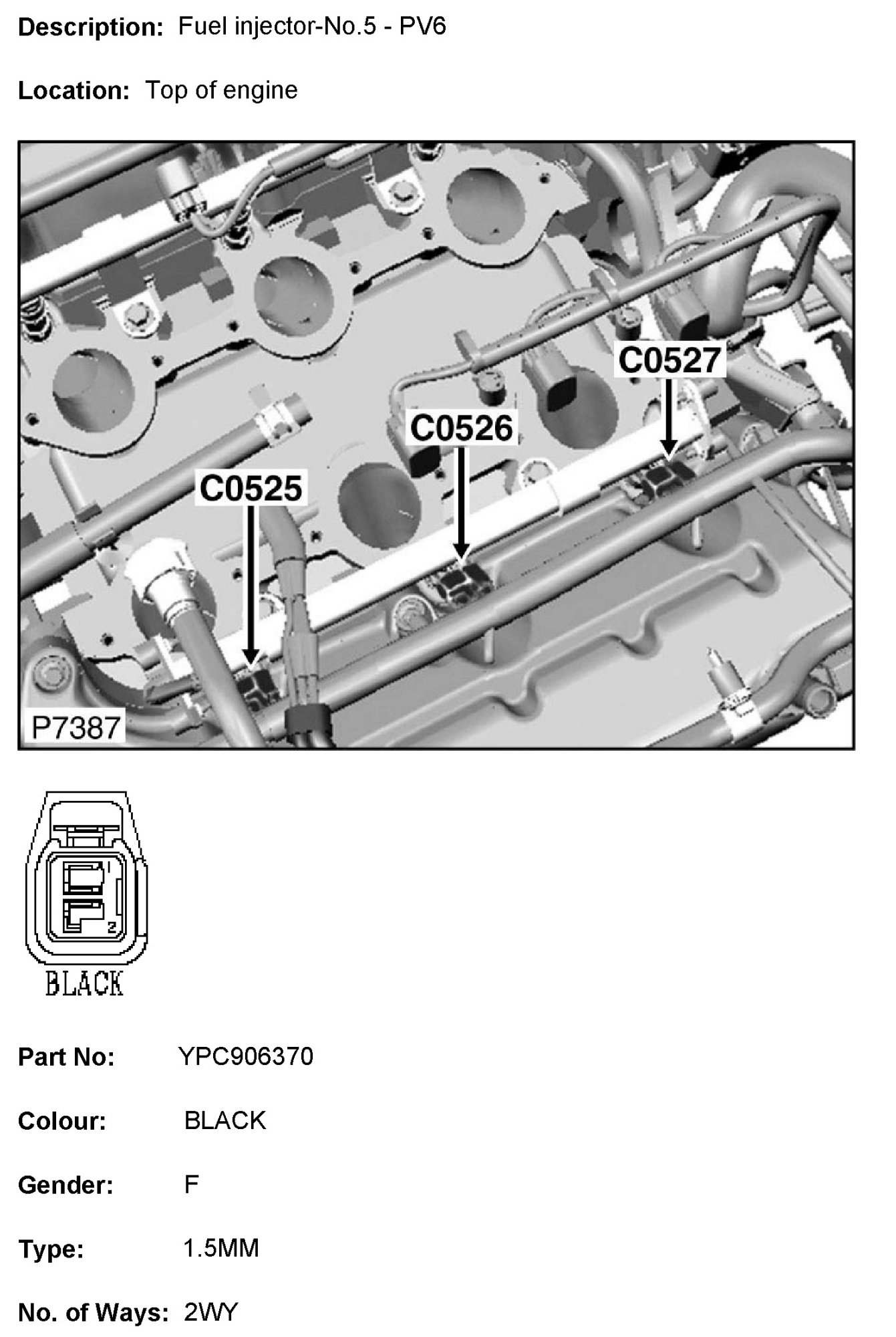 Description: Fuel injector-No.5 - PV6

Location: Top of engine

C0527

C0526

C0525

P7387

1

2

BLACK

Part No: YPC906370

Colour: BLACK

Gender: F

Type: 1.5MM

No. of Ways: 2WY