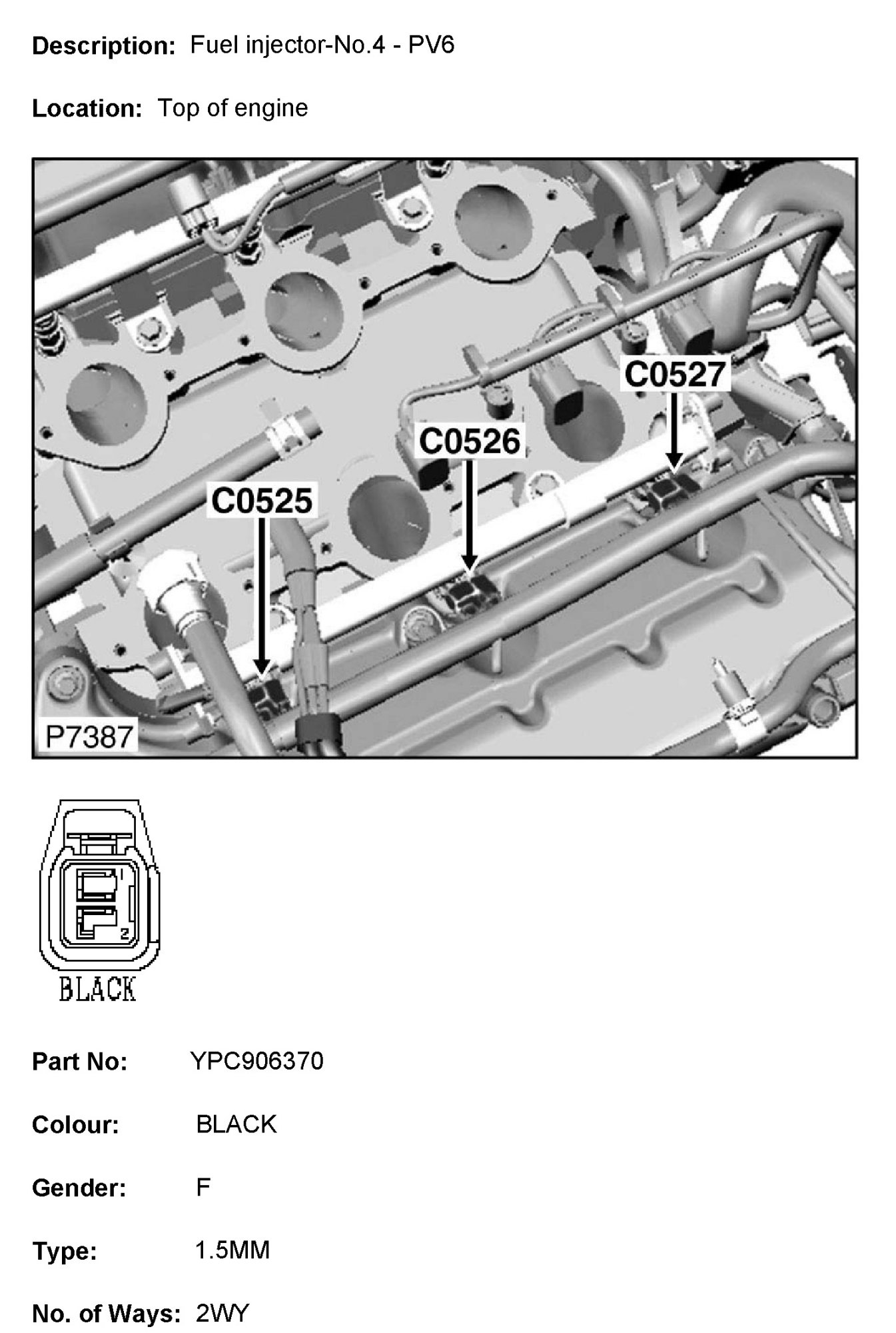 Description: Fuel injector-No.4 - PV6

Location: Top of engine

C0527
C0526
C0525
P7387

1
2
BLACK

Part No: YPC906370

Colour: BLACK

Gender: F

Type: 1.5MM

No. of Ways: 2WY