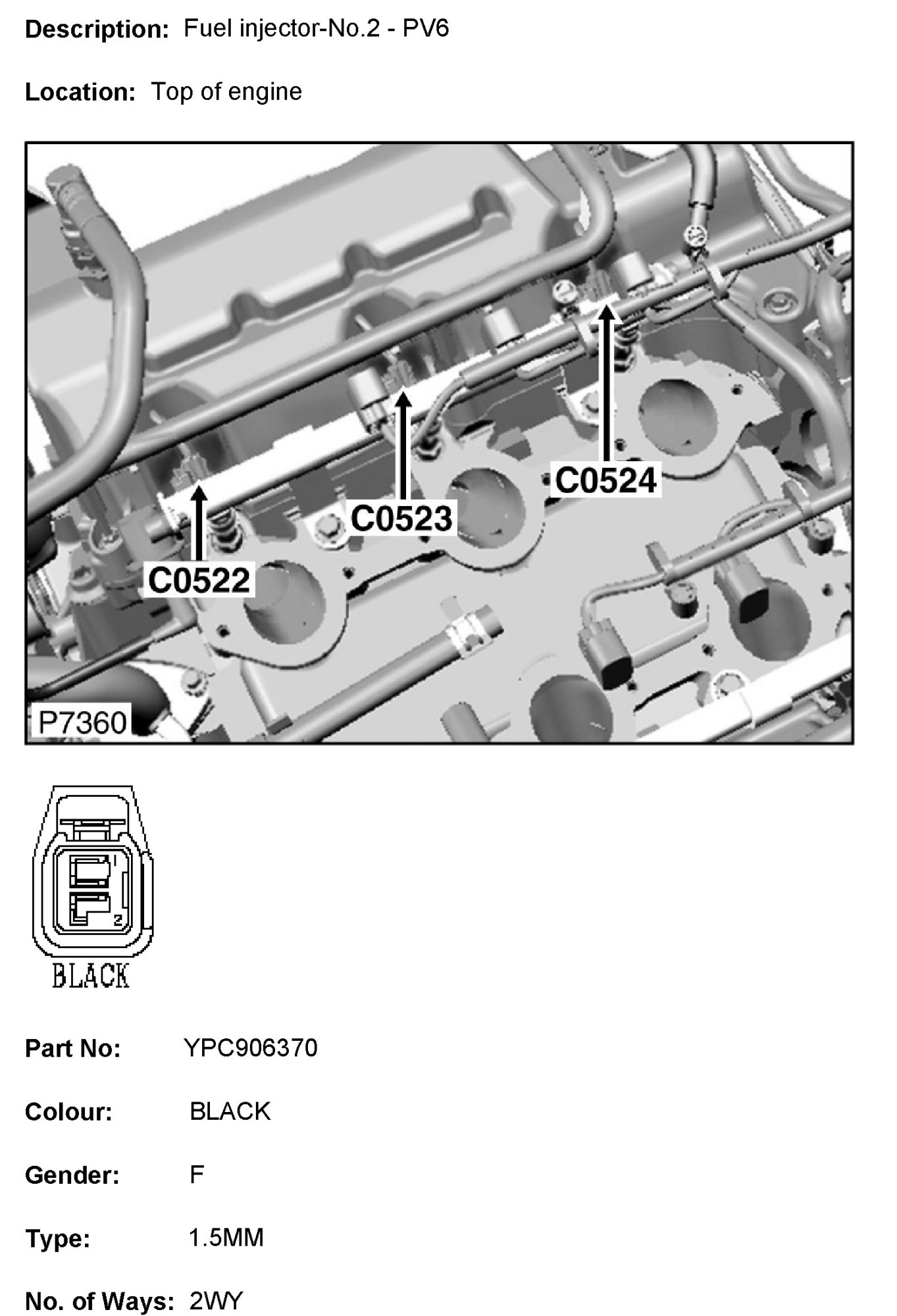 Description: Fuel injector-No.2 - PV6

Location: Top of engine

C0524

C0523

C0522

P7360

1

2

BLACK

Part No: YPC906370

Colour: BLACK

Gender: F

Type: 1.5MM

No. of Ways: 2WY