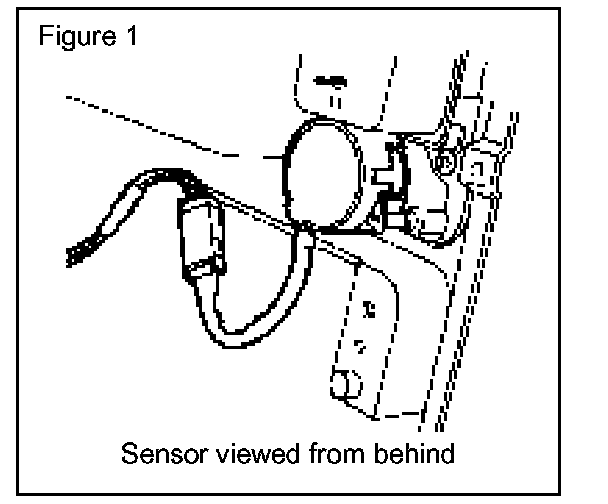 Figure 1

Sensor viewed from behind