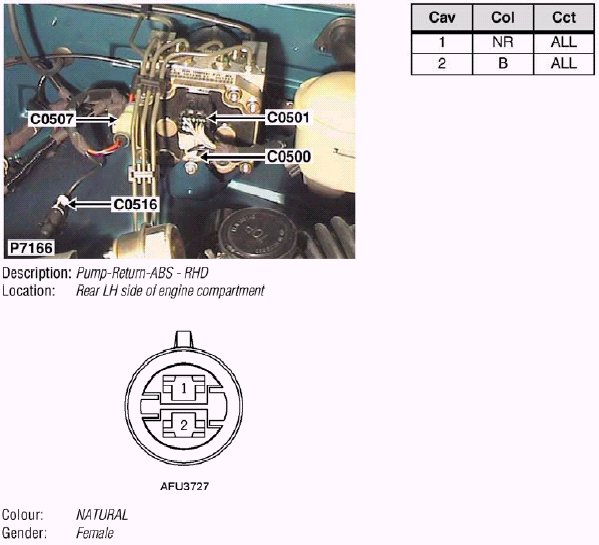 C0507
C0501
C0500
C0516
P7166

| Cav | Col | Cct |
|---|---|---|
| 1 | NR | ALL |
| 2 | B | ALL |

Description: Pump-Return-ABS - RHD
Location: Rear LH side of engine compartment

1
2

AFU3727

Colour: NATURAL
Gender: Female