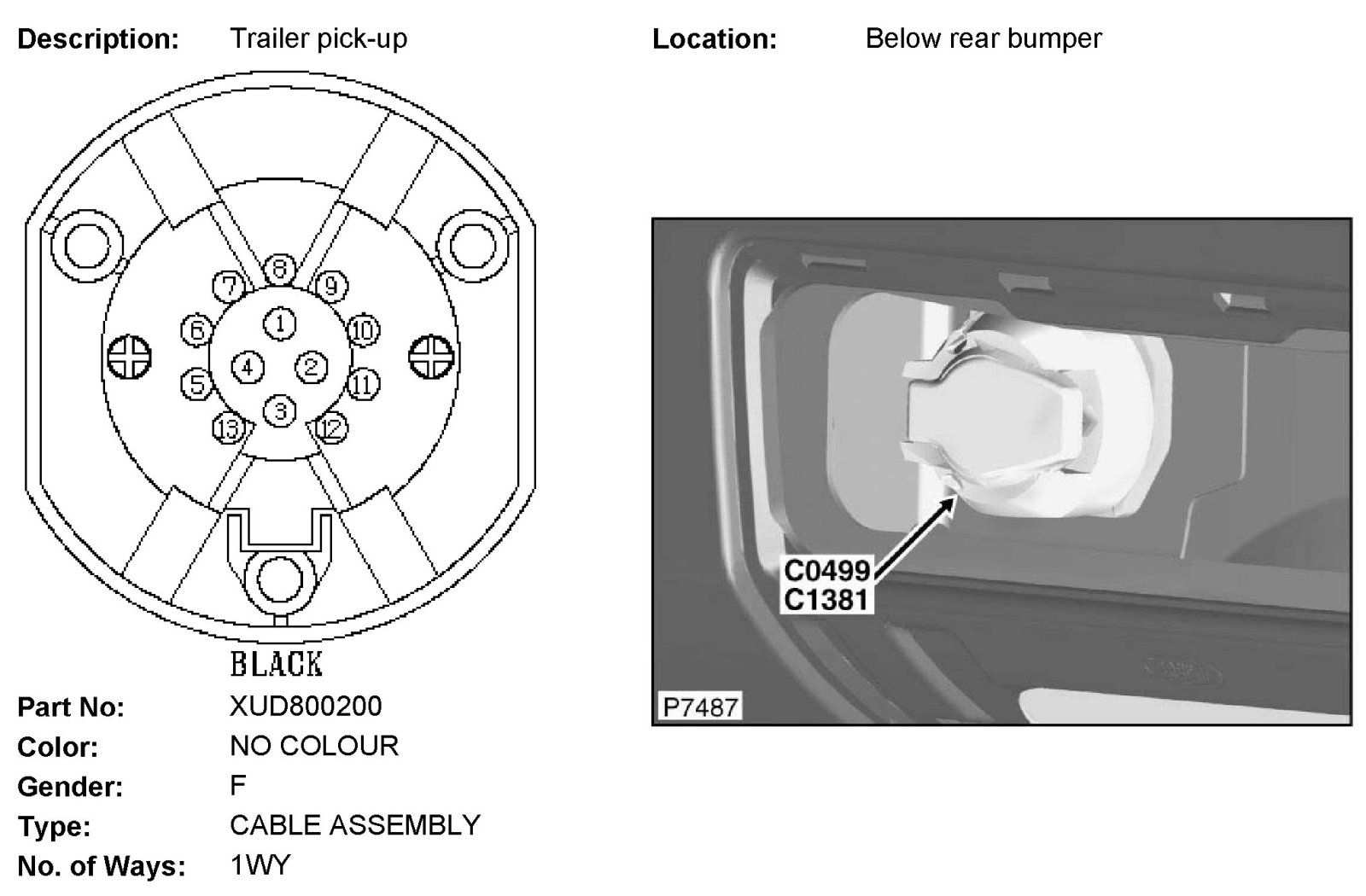 Description: Trailer pick-up

Location: Below rear bumper

8
7 9
1
6 10
4 2
5 11
3
13 12

BLACK

C0499
C1381

P7487

Part No: XUD800200
Color: NO COLOUR
Gender: F
Type: CABLE ASSEMBLY
No. of Ways: 1WY