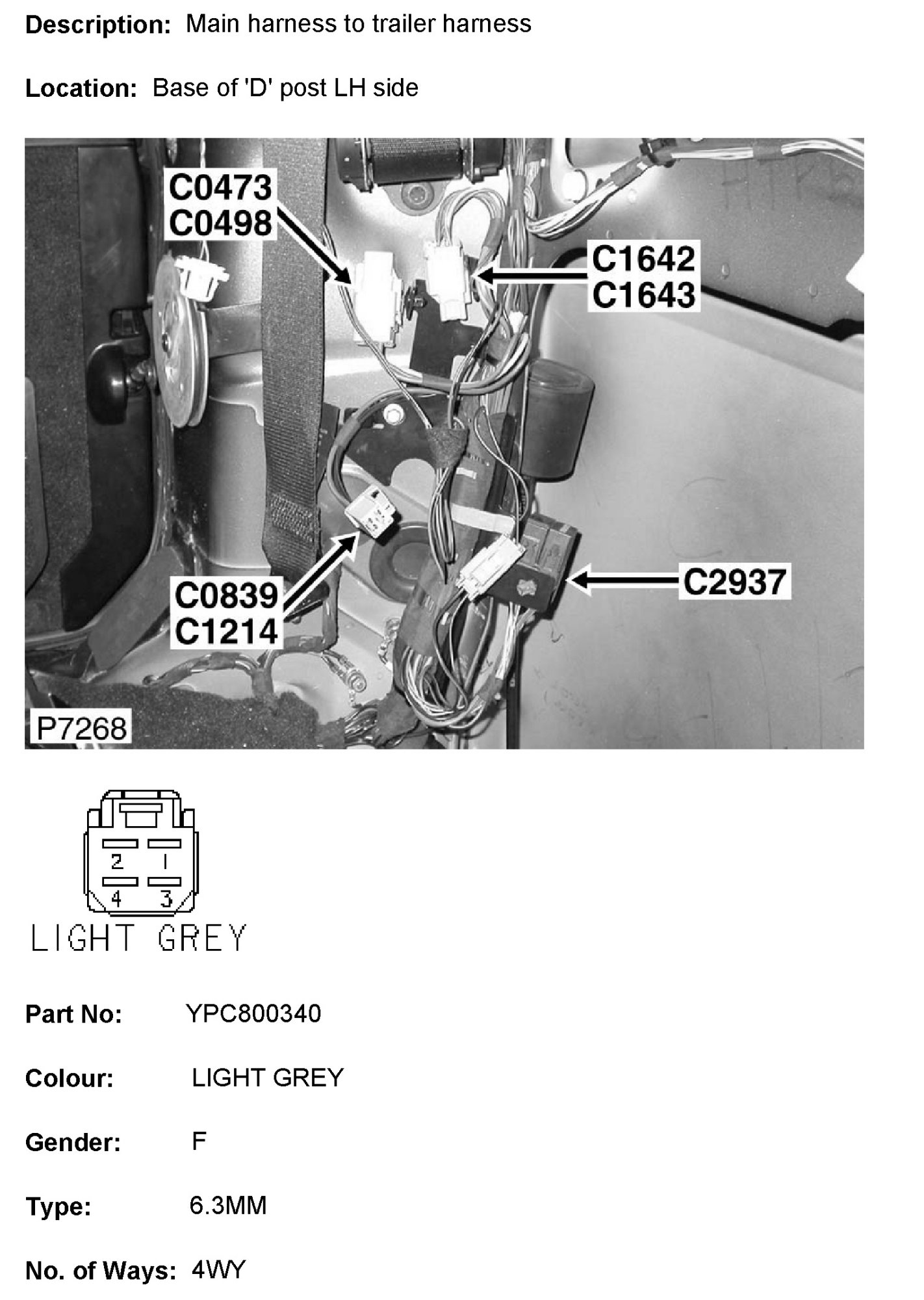 Description: Main harness to trailer harness

Location: Base of 'D' post LH side

C0473
C0498

C1642
C1643

C0839
C1214

C2937

P7268

2 1
4 3

LIGHT GREY

Part No: YPC800340

Colour: LIGHT GREY

Gender: F

Type: 6.3MM

No. of Ways: 4WY