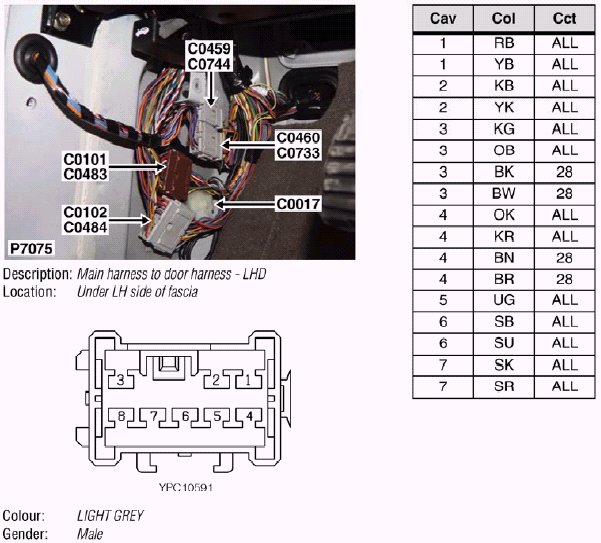 C0459
C0744

C0460
C0733

C0101
C0483

C0017

C0102
C0484

P7075

Description: Main harness to door harness - LHD
Location: Under LH side of fascia

3
2
1
8
7
6
5
4

YPC10591

Colour: LIGHT GREY
Gender: Male

| Cav | Col | Cct |
|---|---|---|
| 1 | RB | ALL |
| 1 | YB | ALL |
| 2 | KB | ALL |
| 2 | YK | ALL |
| 3 | KG | ALL |
| 3 | OB | ALL |
| 3 | BK | 28 |
| 3 | BW | 28 |
| 4 | OK | ALL |
| 4 | KR | ALL |
| 4 | BN | 28 |
| 4 | BR | 28 |
| 5 | UG | ALL |
| 6 | SB | ALL |
| 6 | SU | ALL |
| 7 | SK | ALL |
| 7 | SR | ALL |