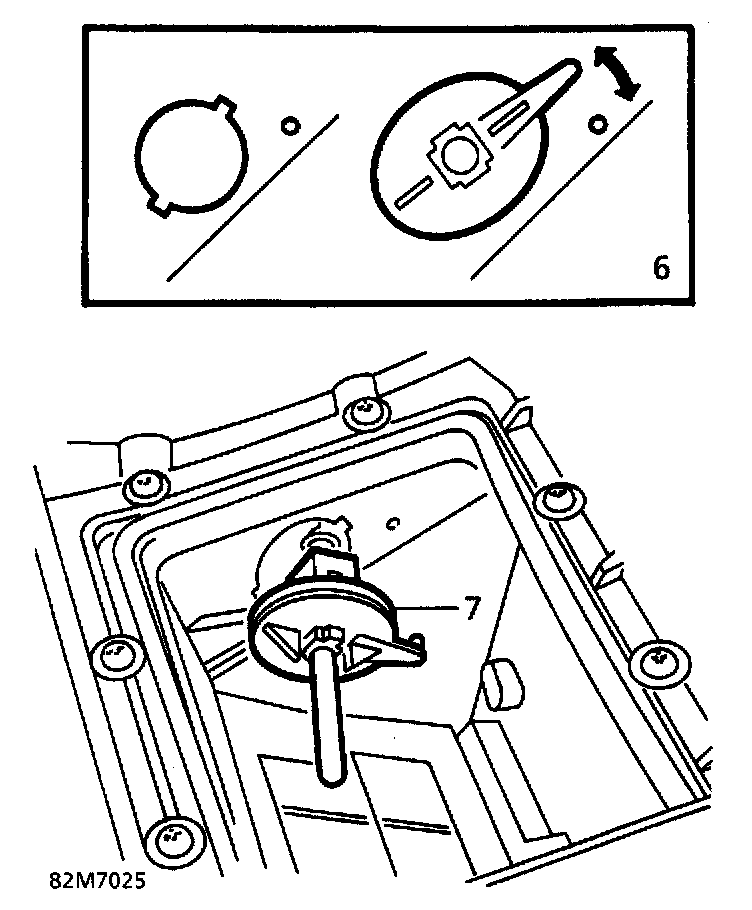 6

7

82M7025