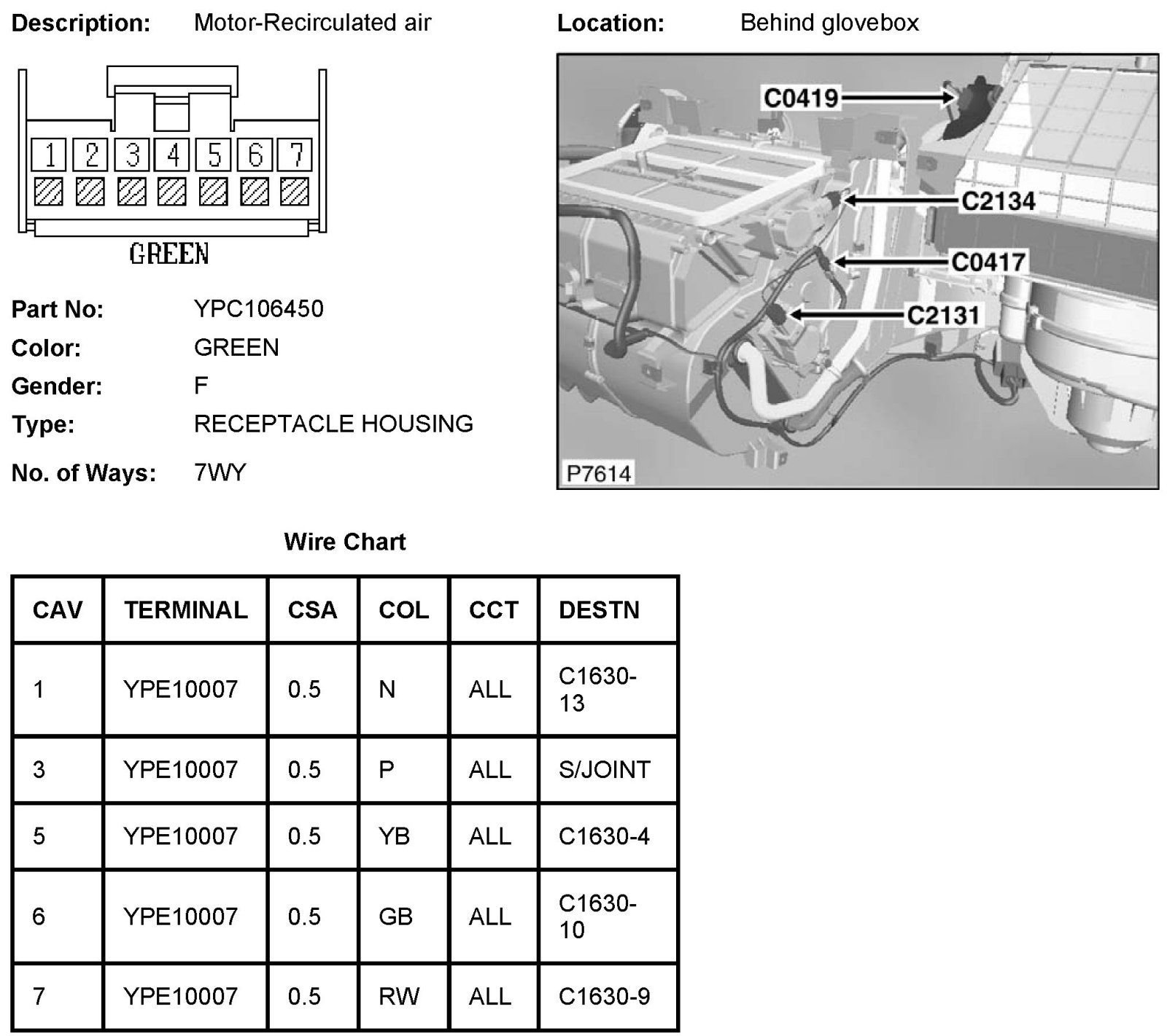 Description: Motor-Recirculated air

Location: Behind glovebox

1 2 3 4 5 6 7

GREEN

C0419

C2134

C0417

C2131

P7614

Part No: YPC106450

Color: GREEN

Gender: F

Type: RECEPTACLE HOUSING

No. of Ways: 7WY

Wire Chart

| CAV | TERMINAL | CSA | COL | CCT | DESTN |
|---|---|---|---|---|---|
| 1 | YPE10007 | 0.5 | N | ALL | C1630-13 |
| 3 | YPE10007 | 0.5 | P | ALL | S/JOINT |
| 5 | YPE10007 | 0.5 | YB | ALL | C1630-4 |
| 6 | YPE10007 | 0.5 | GB | ALL | C1630-10 |
| 7 | YPE10007 | 0.5 | RW | ALL | C1630-9 |