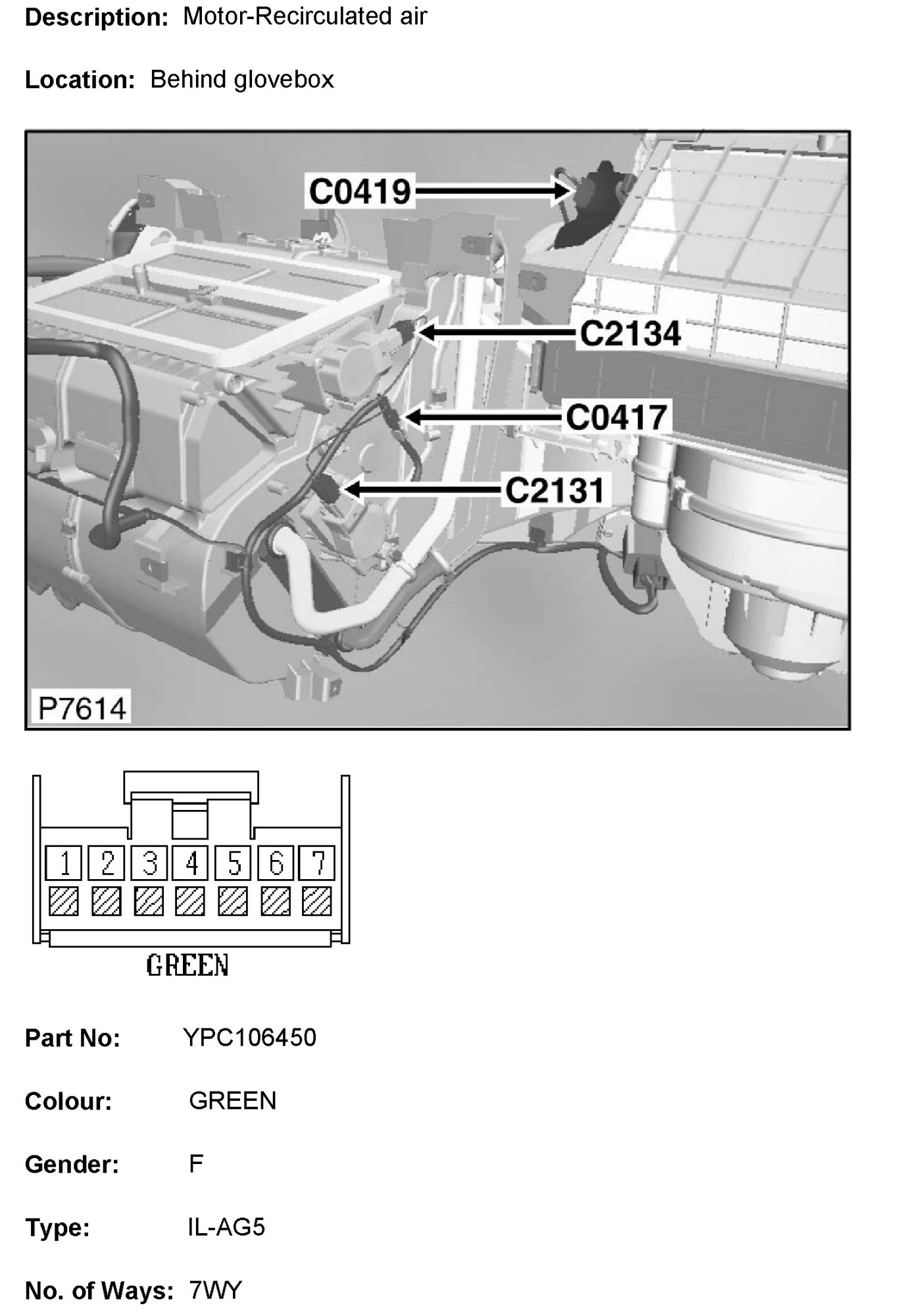 **Description:** Motor-Recirculated air

**Location:** Behind glovebox

C0419
C2134
C0417
C2131
P7614

1 2 3 4 5 6 7

GREEN

**Part No:** YPC106450

**Colour:** GREEN

**Gender:** F

**Type:** IL-AG5

**No. of Ways:** 7WY