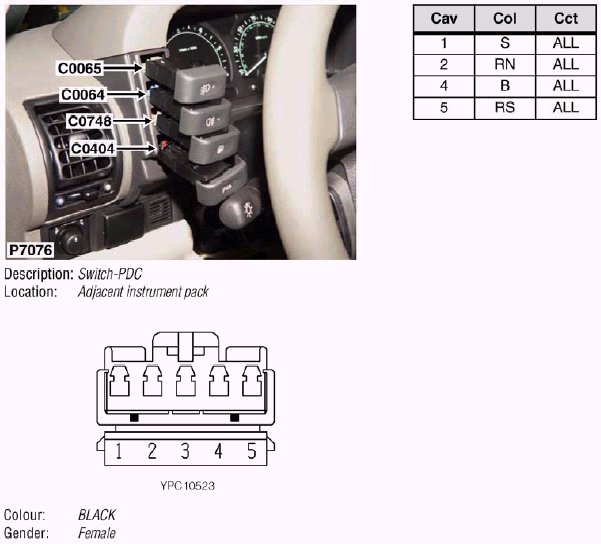 C0065
C0064
C0748
C0404
P7076

| Cav | Col | Cct |
|---|---|---|
| 1 | S | ALL |
| 2 | RN | ALL |
| 4 | B | ALL |
| 5 | RS | ALL |

Description: Switch-PDC
Location: Adjacent instrument pack

1 2 3 4 5

YPC10523

Colour: BLACK
Gender: Female