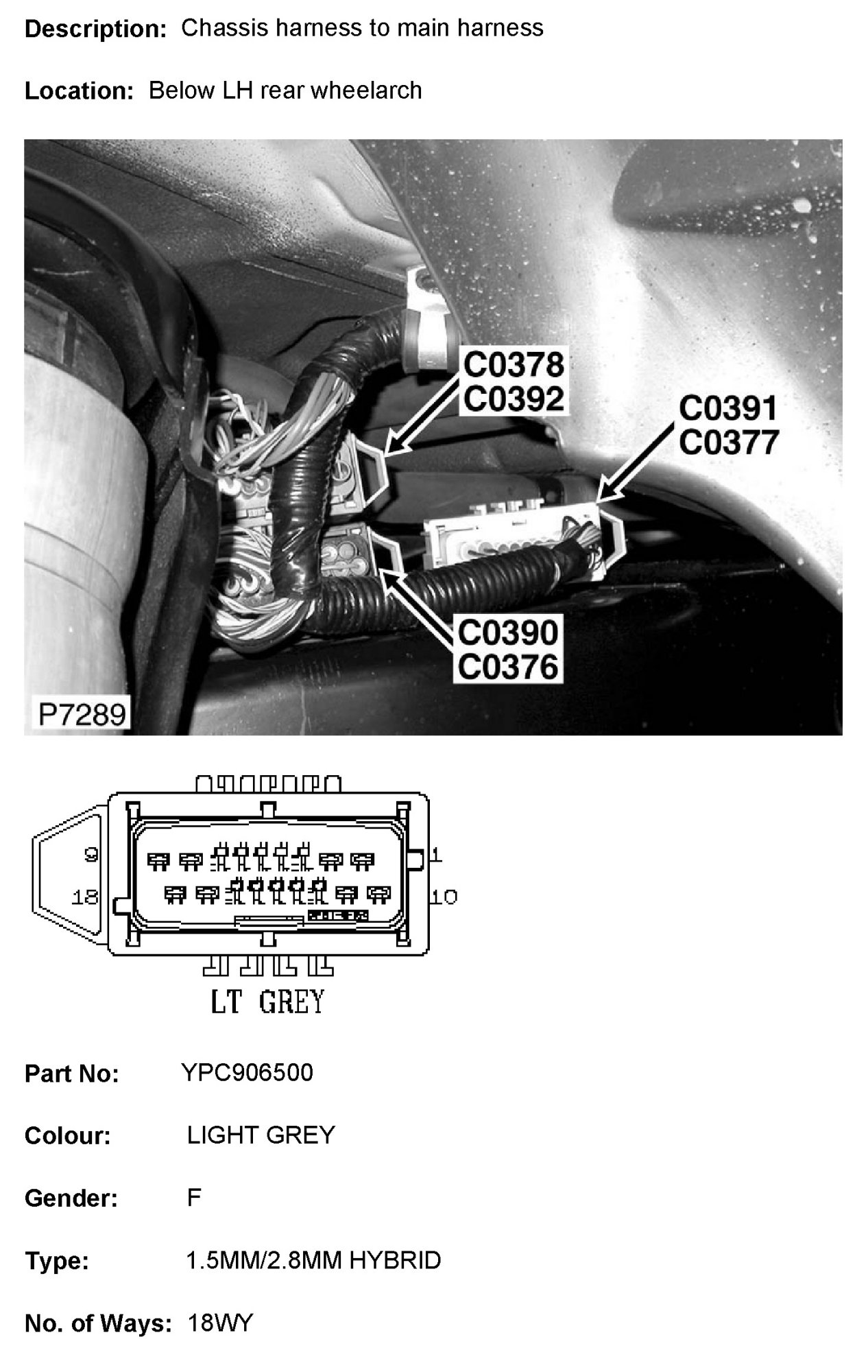 Description: Chassis harness to main harness

Location: Below LH rear wheelarch

C0378
C0392

C0391
C0377

C0390
C0376

P7289

9
18
1
10

LT GREY

Part No: YPC906500

Colour: LIGHT GREY

Gender: F

Type: 1.5MM/2.8MM HYBRID

No. of Ways: 18WY