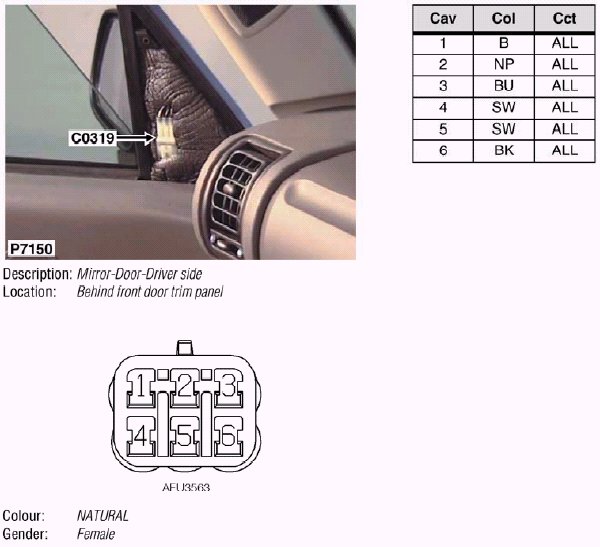 C0319

P7150

| Cav | Col | Cct |
|---|---|---|
| 1 | B | ALL |
| 2 | NP | ALL |
| 3 | BU | ALL |
| 4 | SW | ALL |
| 5 | SW | ALL |
| 6 | BK | ALL |

Description: Mirror-Door-Driver side
Location: Behind front door trim panel

1 2 3
4 5 6

AFU3563

Colour: NATURAL
Gender: Female