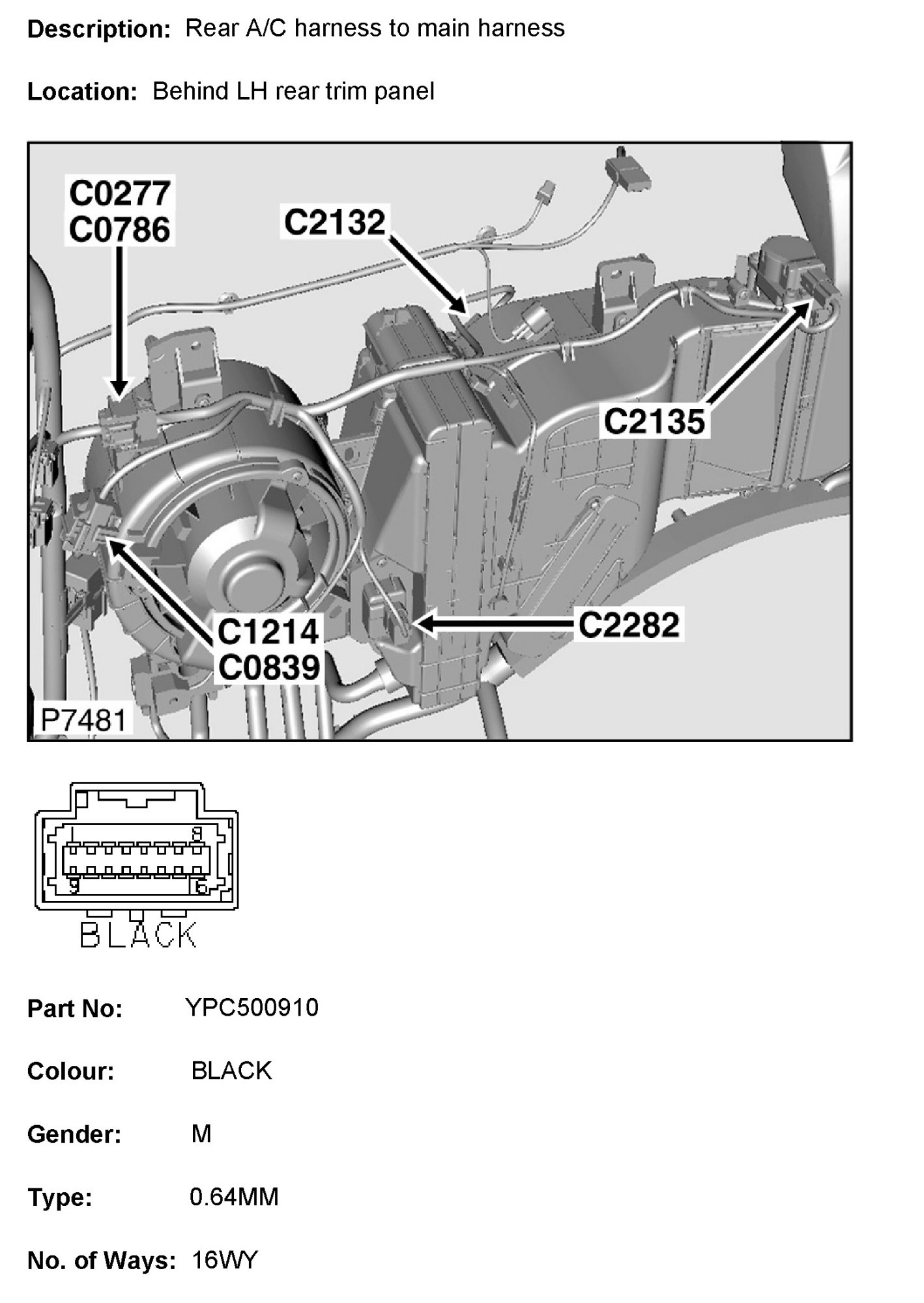 Description: Rear A/C harness to main harness

Location: Behind LH rear trim panel

C0277
C0786

C2132

C2135

C1214
C0839

C2282

P7481

1
8
9
16

BLACK

Part No: YPC500910

Colour: BLACK

Gender: M

Type: 0.64MM

No. of Ways: 16WY