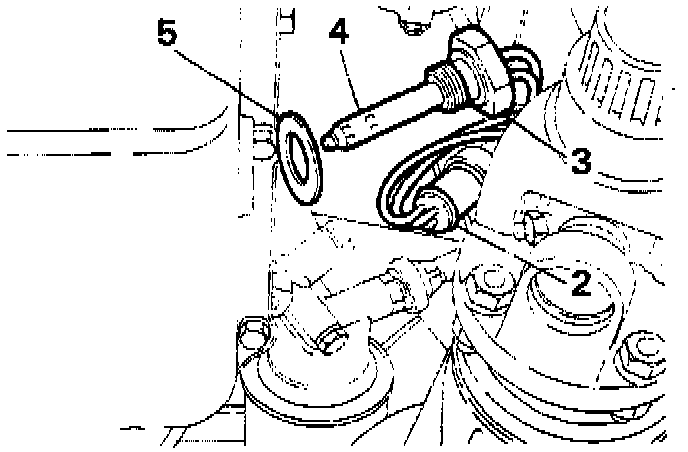 5
4
3
2