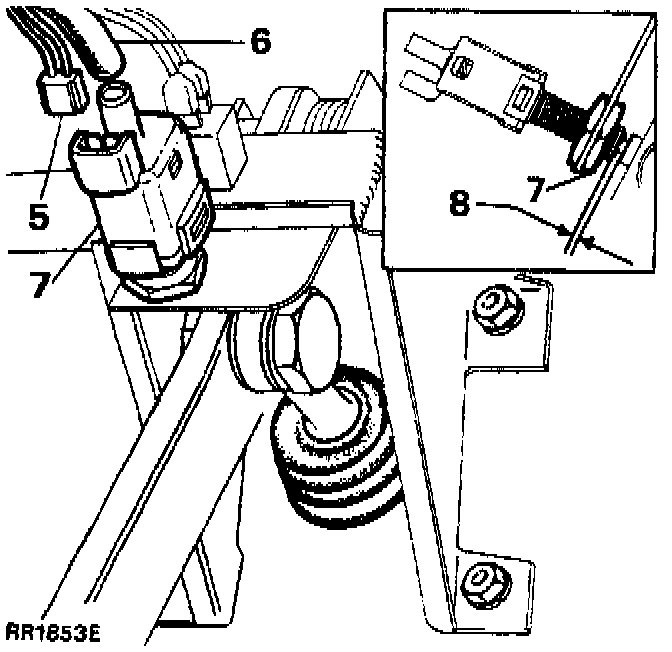 6
5
7
7
8
RR1853E