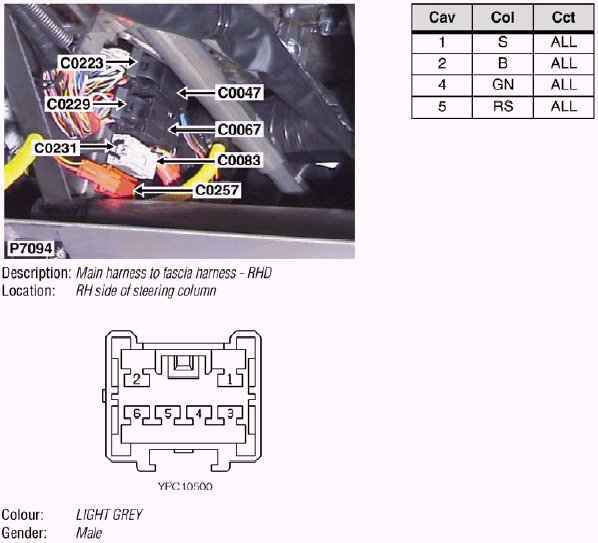 C0223
C0047
C0229
C0067
C0231
C0083
C0257
P7094

| Cav | Col | Cct |
|---|---|---|
| 1 | S | ALL |
| 2 | B | ALL |
| 4 | GN | ALL |
| 5 | RS | ALL |

Description: Main harness to fascia harness - RHD
Location: RH side of steering column

2
1
6
5
4
3
YPC10500

Colour: LIGHT GREY
Gender: Male