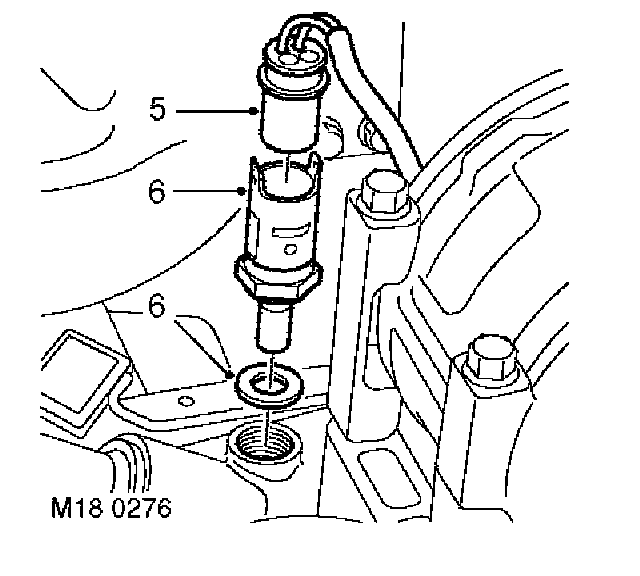 5
6
6
M18 0276