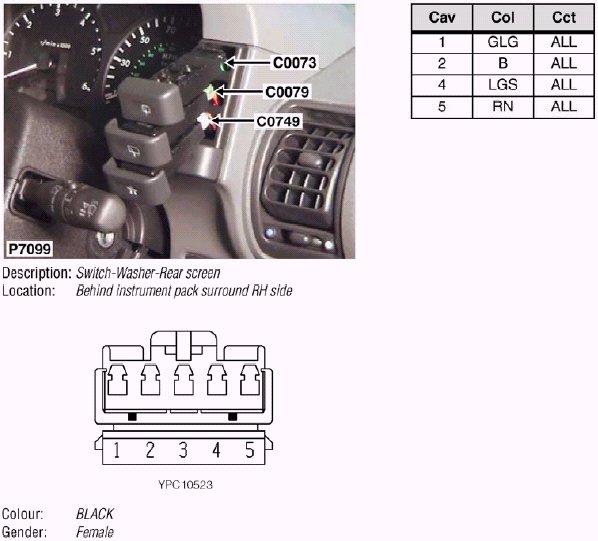 C0073
C0079
C0749
P7099

| Cav | Col | Cct |
|---|---|---|
| 1 | GLG | ALL |
| 2 | B | ALL |
| 4 | LGS | ALL |
| 5 | RN | ALL |

Description: Switch-Washer-Rear screen
Location: Behind instrument pack surround RH side

1 2 3 4 5

YPC10523

Colour: BLACK
Gender: Female