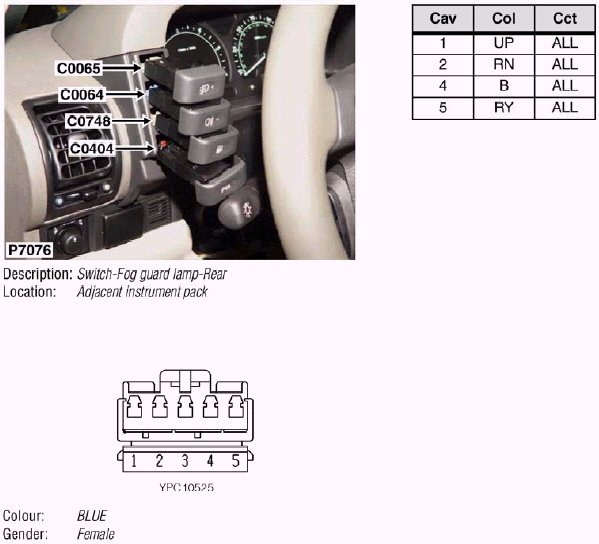 C0065
C0064
C0748
C0404
P7076

| Cav | Col | Cct |
|---|---|---|
| 1 | UP | ALL |
| 2 | RN | ALL |
| 4 | B | ALL |
| 5 | RY | ALL |

Description: Switch-Fog guard lamp-Rear
Location: Adjacent instrument pack

1 2 3 4 5
YPC10525

Colour: BLUE
Gender: Female