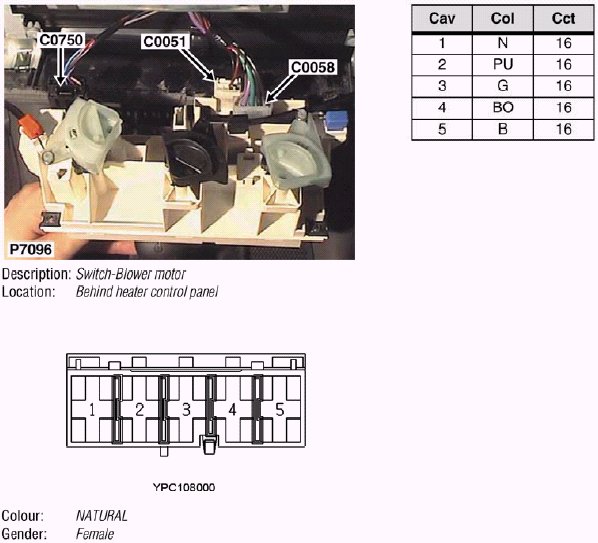 C0750
C0051
C0058
P7096

| Cav | Col | Cct |
|---|---|---|
| 1 | N | 16 |
| 2 | PU | 16 |
| 3 | G | 16 |
| 4 | BO | 16 |
| 5 | B | 16 |

Description: Switch-Blower motor
Location: Behind heater control panel

1 2 3 4 5

YPC108000

Colour: NATURAL
Gender: Female