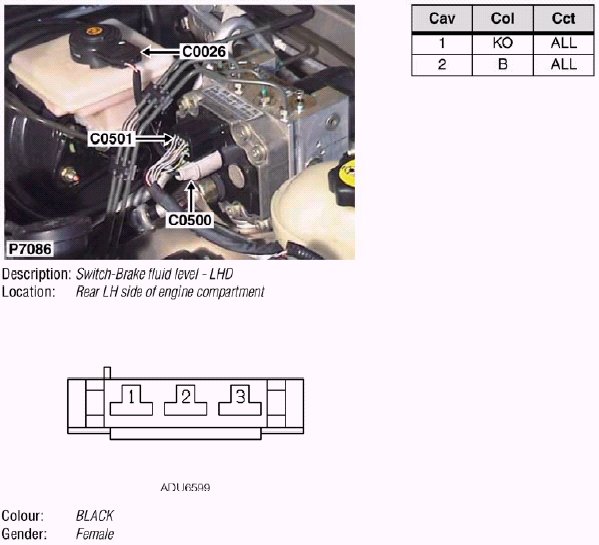 C0026
C0501
C0500
P7086

| Cav | Col | Cct |
|---|---|---|
| 1 | KO | ALL |
| 2 | B | ALL |

Description: Switch-Brake fluid level - LHD
Location: Rear LH side of engine compartment

1 2 3

ADU6599

Colour: BLACK
Gender: Female