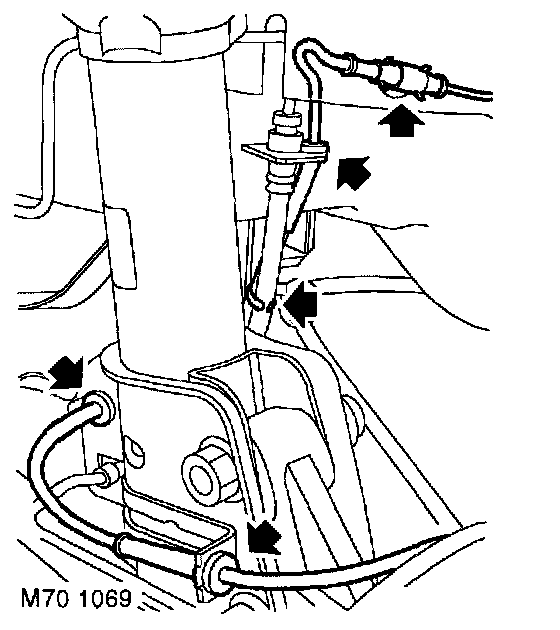 M70 1069