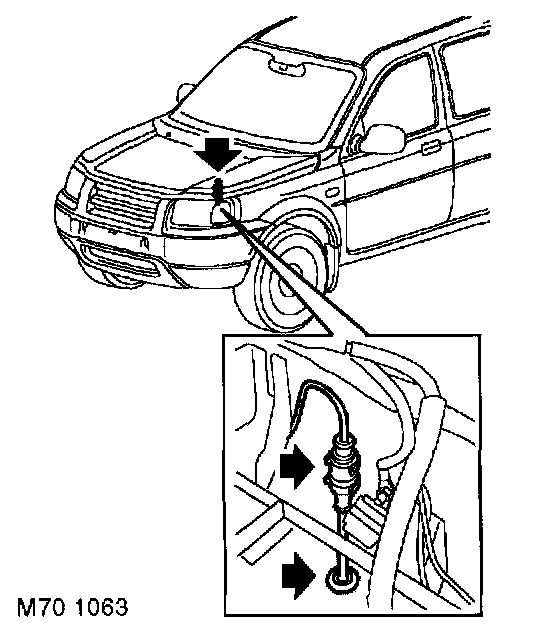 M70 1063