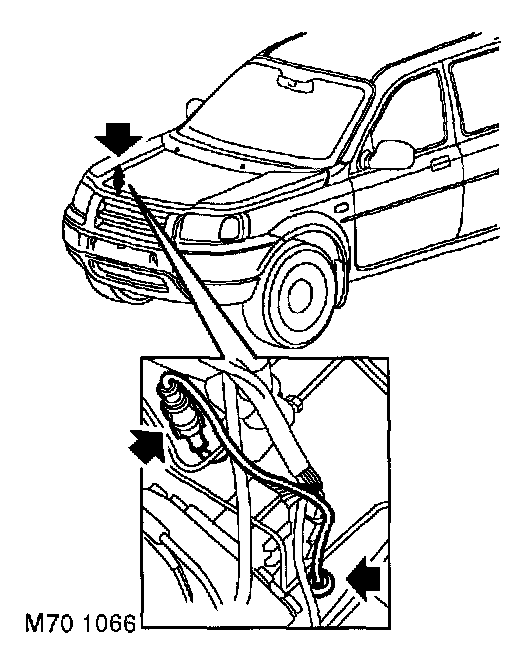 M70 1066