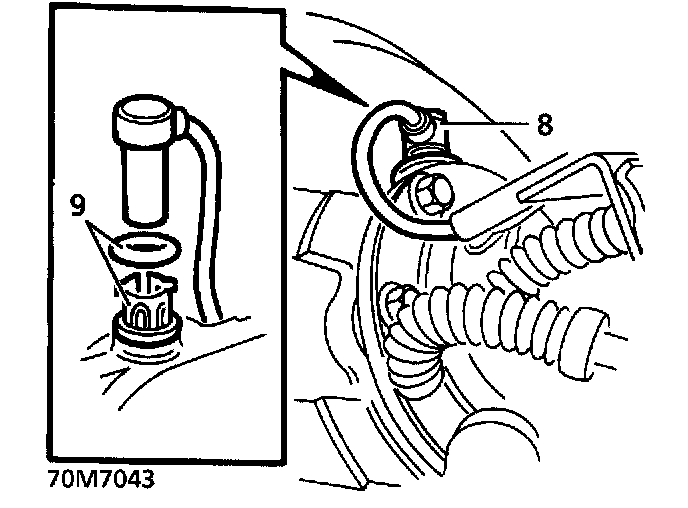 9
8
70M7043