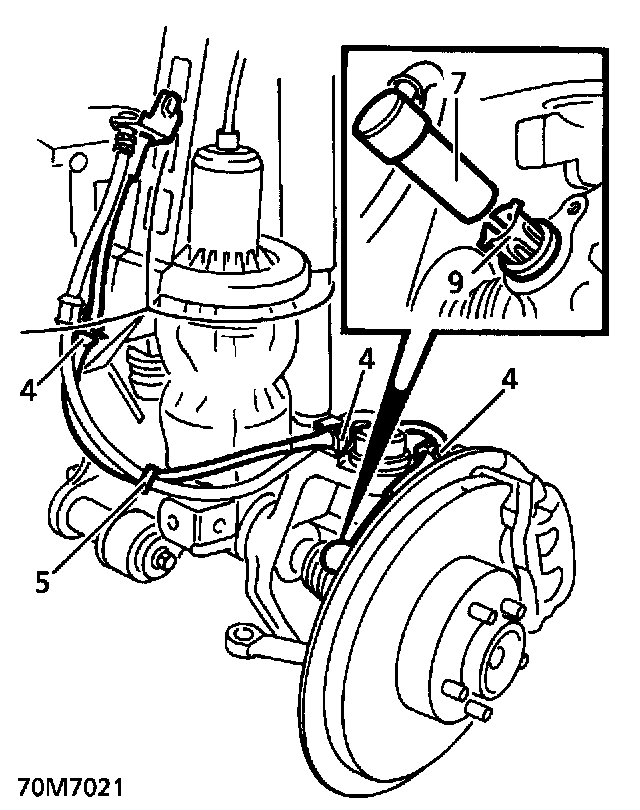 7

9

4

4

4

5

70M7021