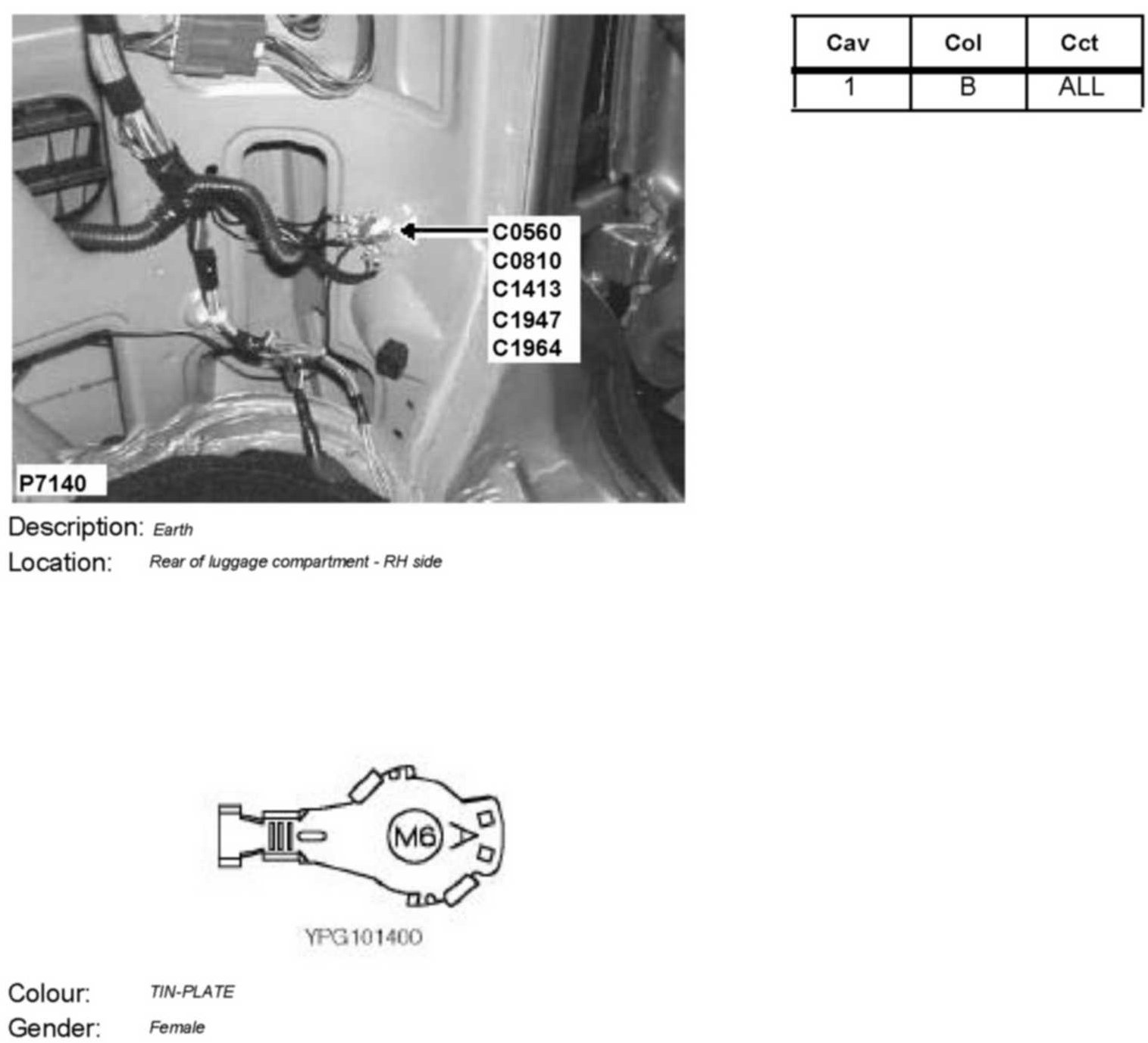 C0560
C0810
C1413
C1947
C1964

P7140

| Cav | Col | Cct |
|---|---|---|
| 1 | B | ALL |

Description: Earth

Location: Rear of luggage compartment - RH side

M6

A

YPG101400

Colour: TIN-PLATE

Gender: Female