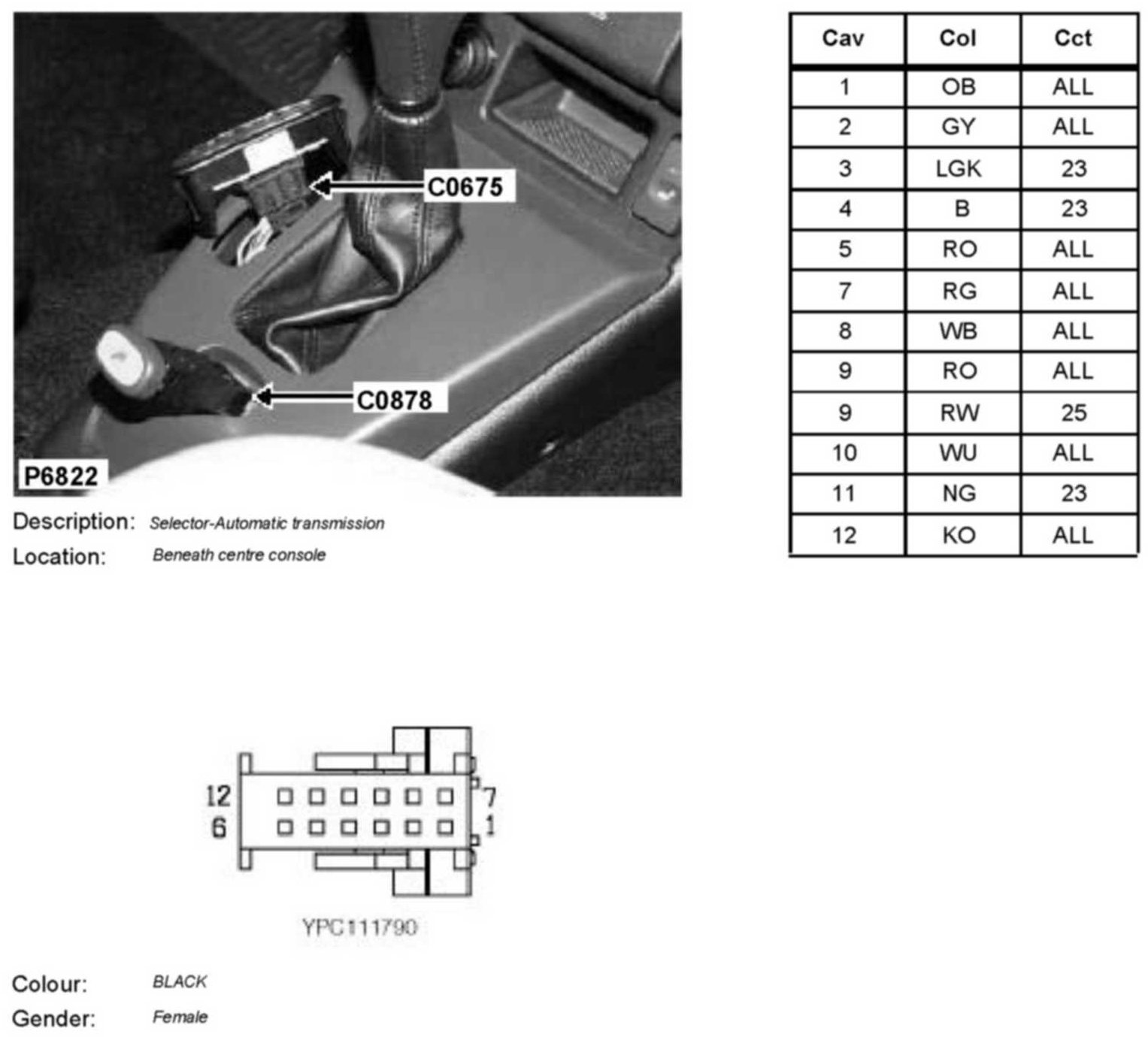 C0675

C0878

P6822

Description: Selector-Automatic transmission

Location: Beneath centre console

| Cav | Col | Cct |
|---|---|---|
| 1 | OB | ALL |
| 2 | GY | ALL |
| 3 | LGK | 23 |
| 4 | B | 23 |
| 5 | RO | ALL |
| 7 | RG | ALL |
| 8 | WB | ALL |
| 9 | RO | ALL |
| 9 | RW | 25 |
| 10 | WU | ALL |
| 11 | NG | 23 |
| 12 | KO | ALL |

12
6
7
1

YPC111790

Colour: BLACK

Gender: Female