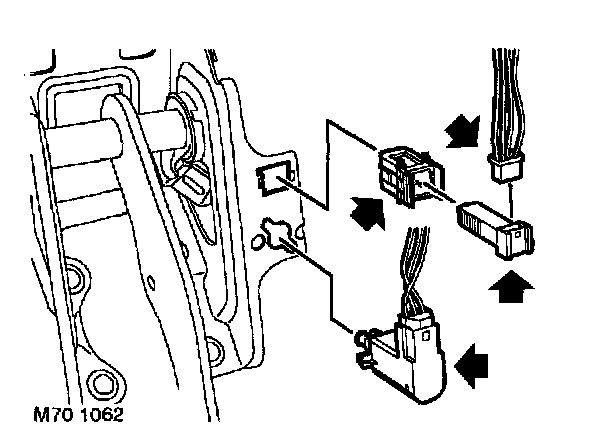 M70 1062