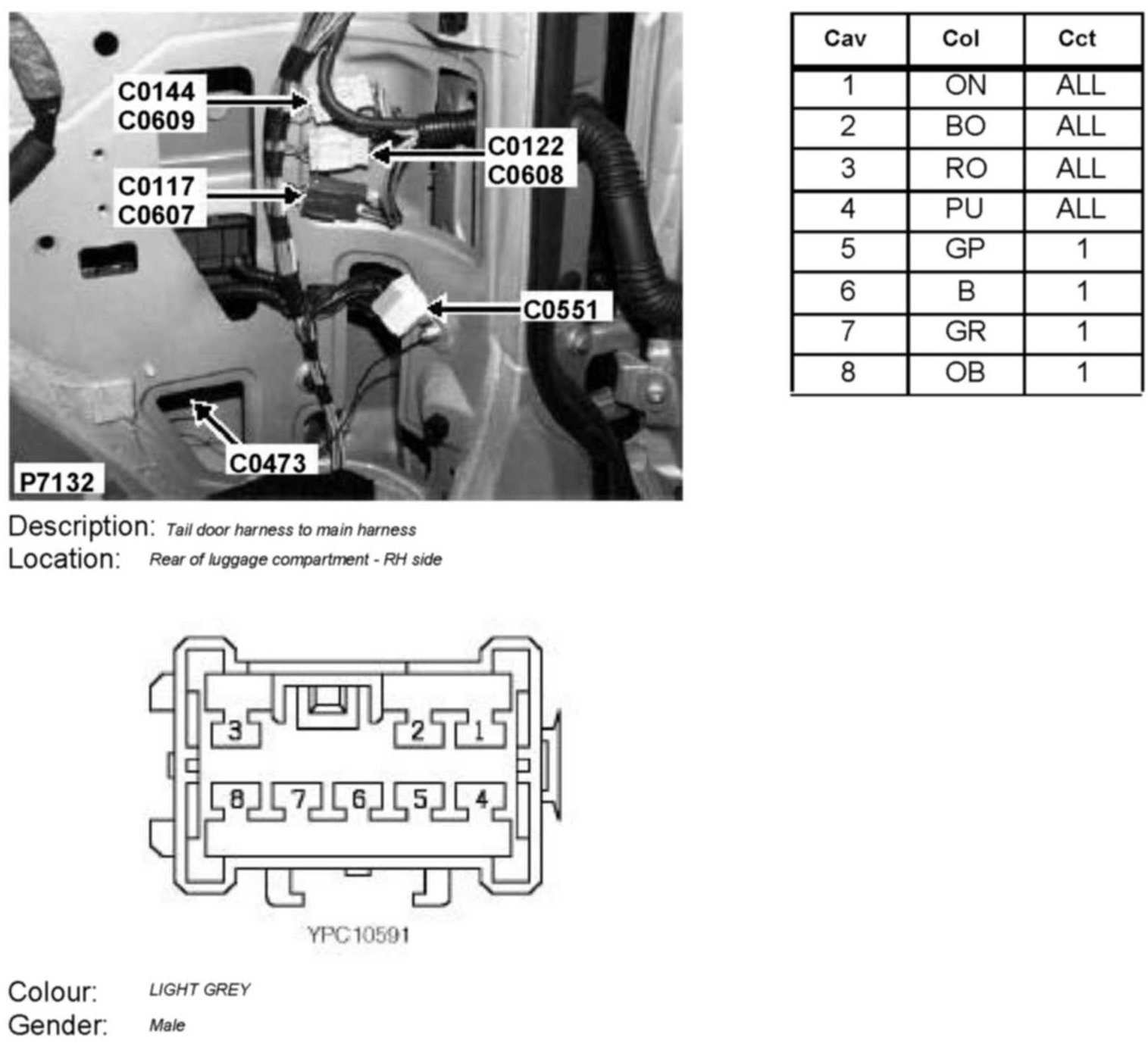 C0144
C0609
C0122
C0608
C0117
C0607
C0551
C0473
P7132

| Cav | Col | Cct |
|---|---|---|
| 1 | ON | ALL |
| 2 | BO | ALL |
| 3 | RO | ALL |
| 4 | PU | ALL |
| 5 | GP | 1 |
| 6 | B | 1 |
| 7 | GR | 1 |
| 8 | OB | 1 |

Description: Tail door harness to main harness
Location: Rear of luggage compartment - RH side

3 2 1
8 7 6 5 4

YPC10591

Colour: LIGHT GREY
Gender: Male