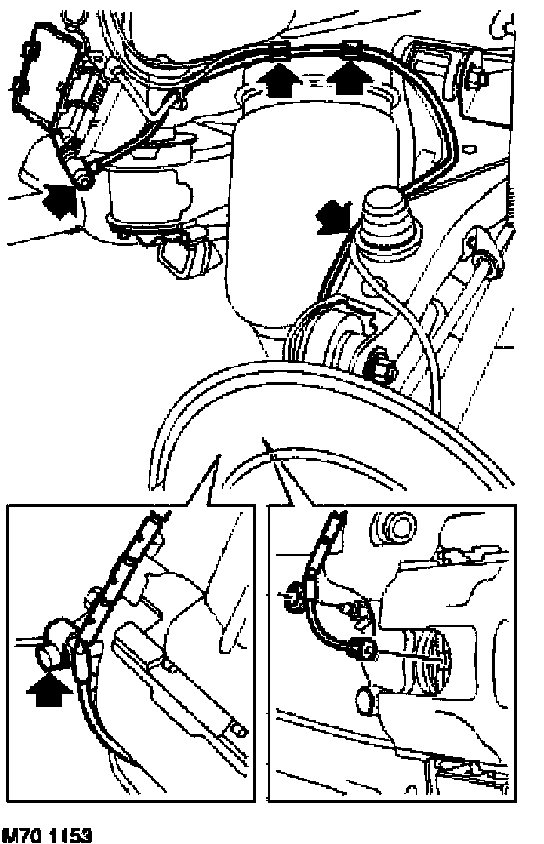 M70 1153