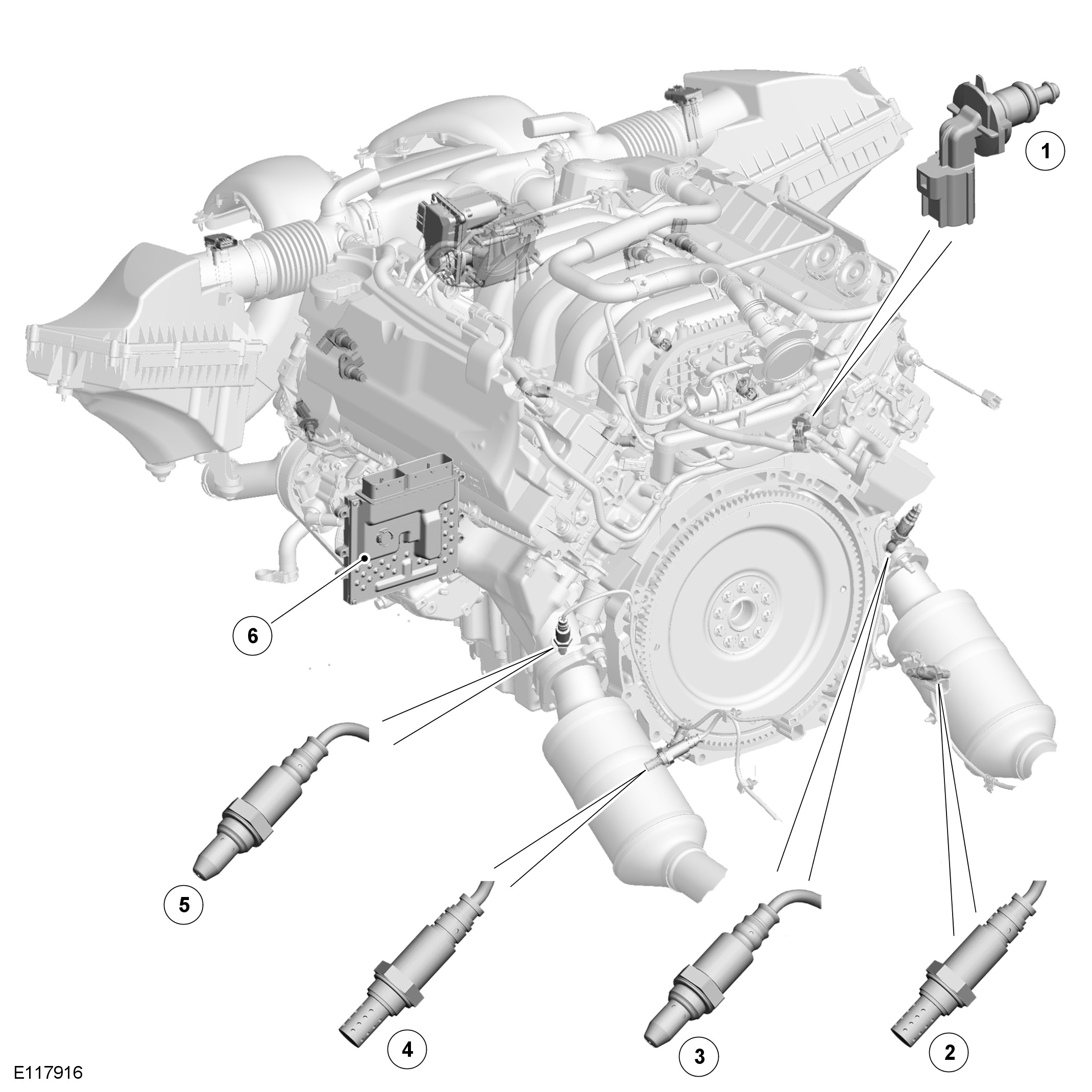 1

6

5

4

3

2

E117916