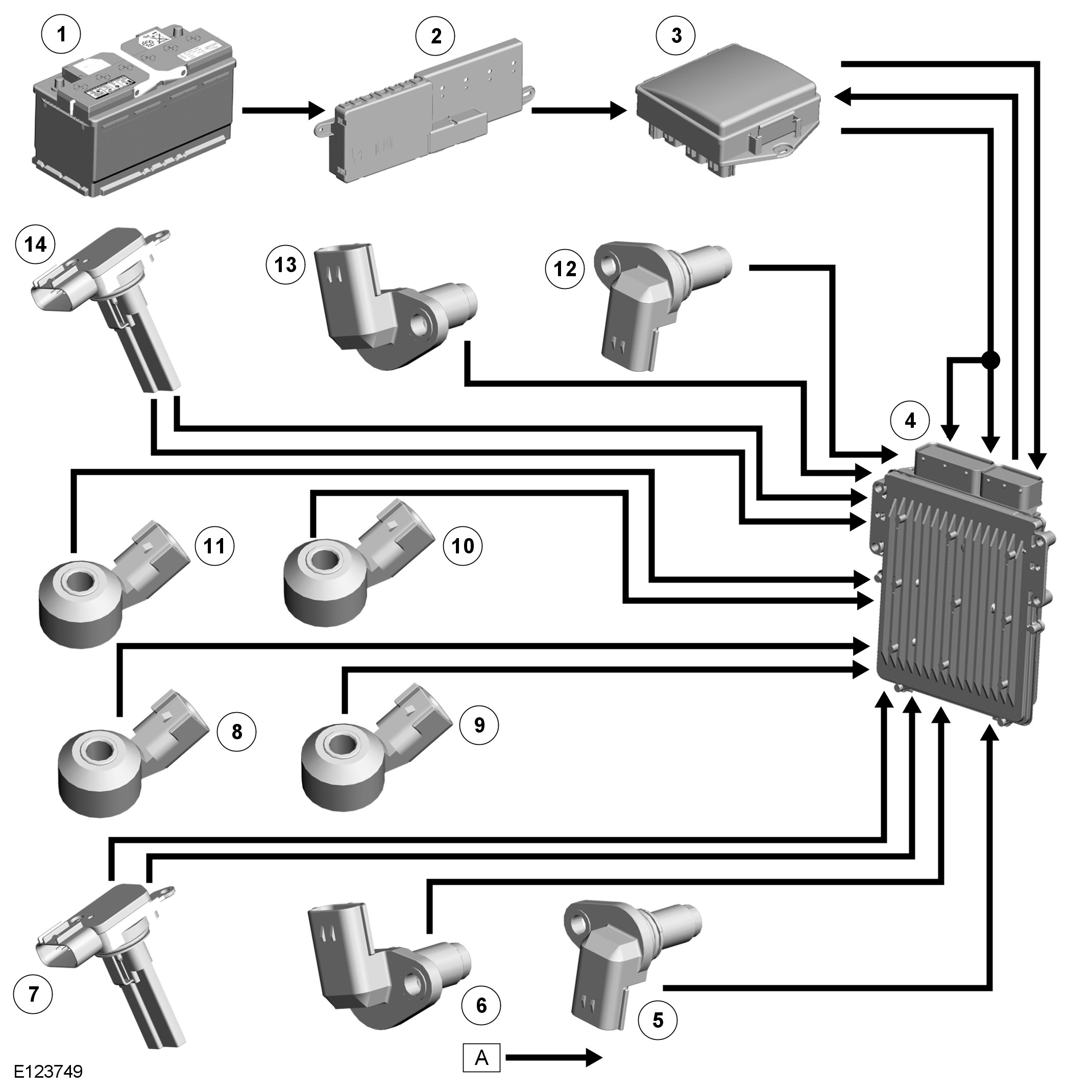 1
2
3
14
13
12
4
11
10
8
9
7
6
5
A
E123749