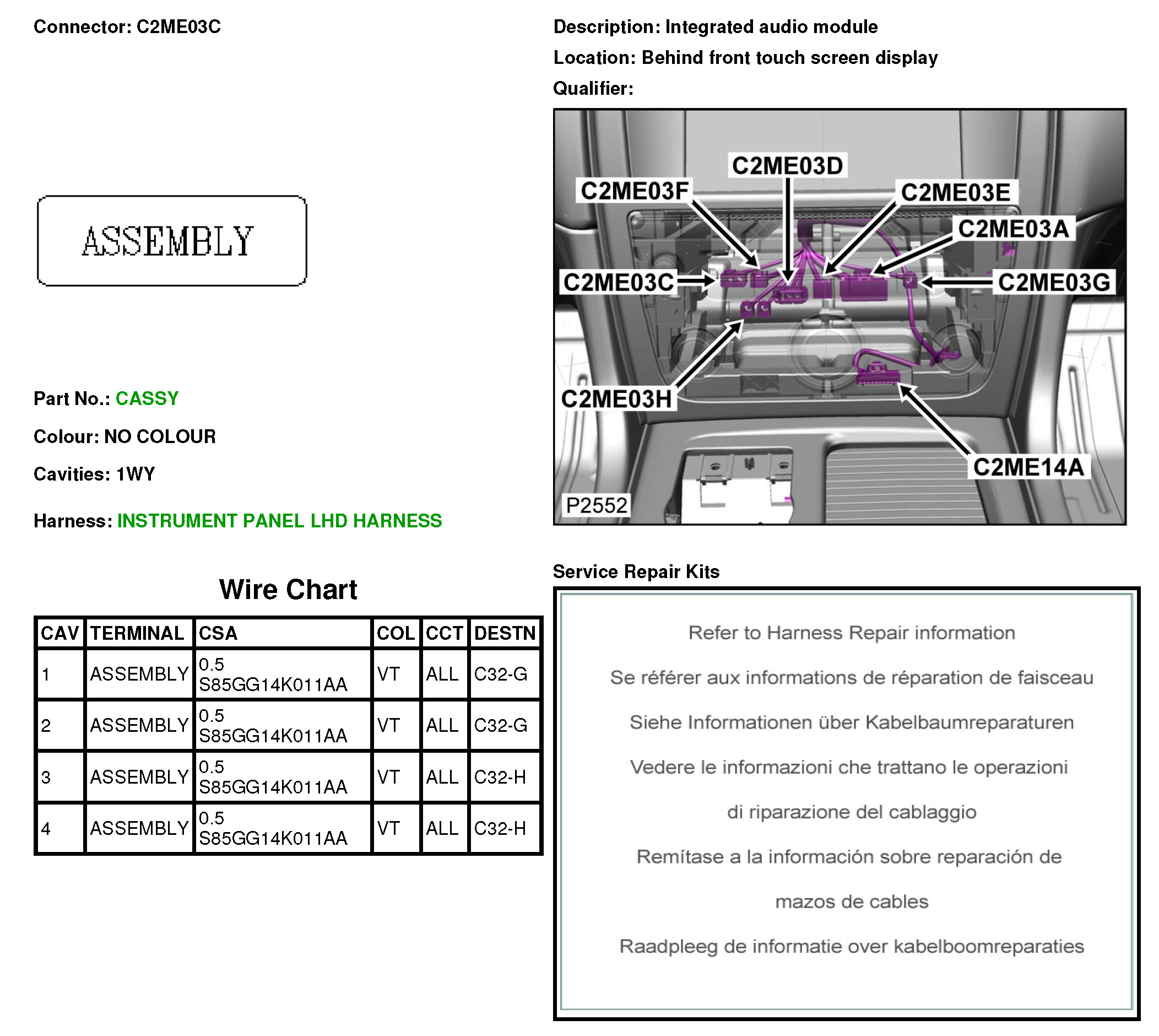 Connector: C2ME03C

ASSEMBLY

Part No.: CASSY

Colour: NO COLOUR

Cavities: 1WY

Harness: INSTRUMENT PANEL LHD HARNESS

Wire Chart

| CAV | TERMINAL | CSA | COL | CCT | DESTN |
|---|---|---|---|---|---|
| 1 | ASSEMBLY | 0.5 S85GG14K011AA | VT | ALL | C32-G |
| 2 | ASSEMBLY | 0.5 S85GG14K011AA | VT | ALL | C32-G |
| 3 | ASSEMBLY | 0.5 S85GG14K011AA | VT | ALL | C32-H |
| 4 | ASSEMBLY | 0.5 S85GG14K011AA | VT | ALL | C32-H |

Description: Integrated audio module

Location: Behind front touch screen display

Qualifier:

C2ME03D
C2ME03F
C2ME03E
C2ME03A
C2ME03C
C2ME03G
C2ME03H
C2ME14A
P2552

Service Repair Kits

Refer to Harness Repair information

Se référer aux informations de réparation de faisceau

Siehe Informationen über Kabelbaumreparaturen

Vedere le informazioni che trattano le operazioni di riparazione del cablaggio

Remítase a la información sobre reparación de mazos de cables

Raadpleeg de informatie over kabelboomreparaties