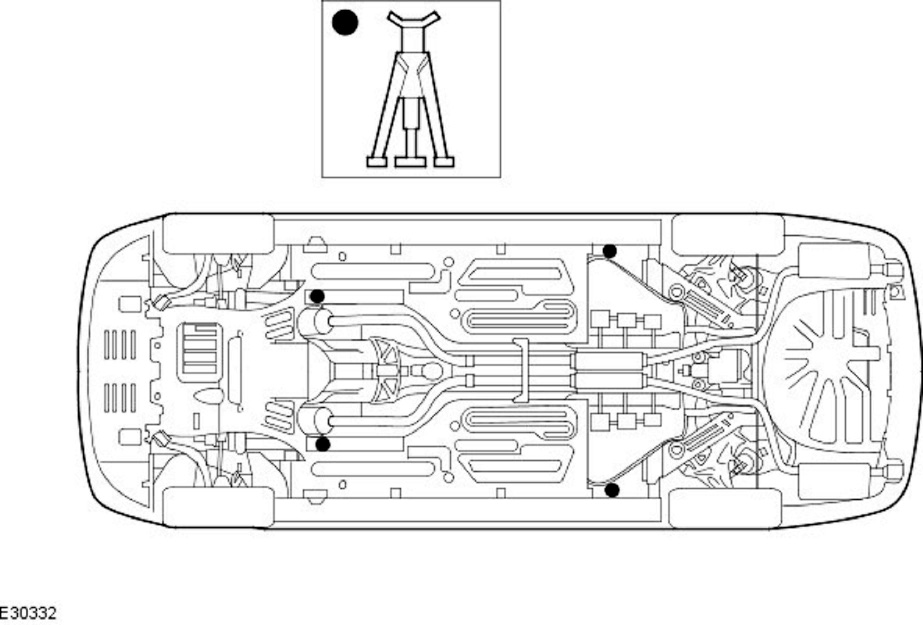 E30332