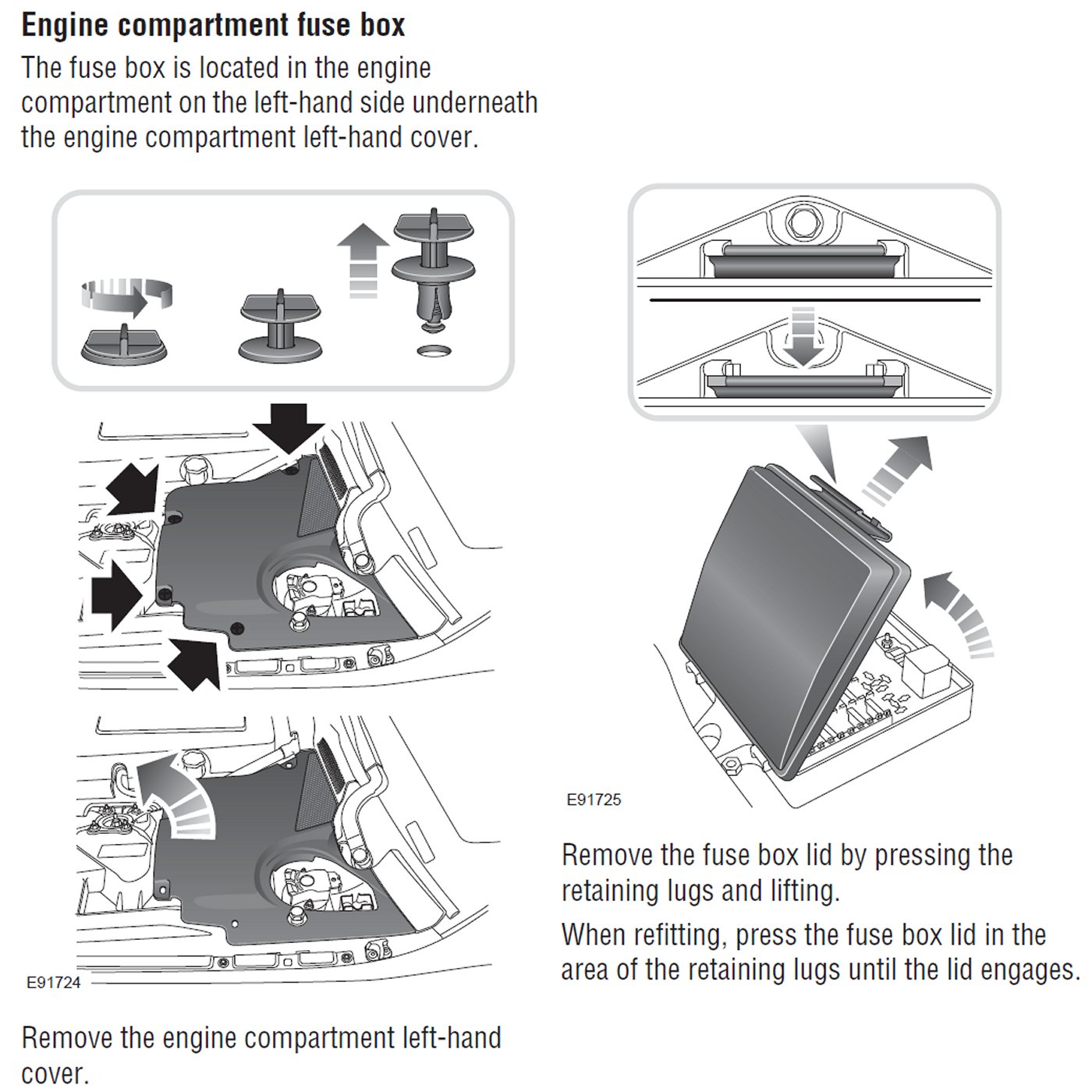 Engine compartment fuse box

The fuse box is located in the engine compartment on the left-hand side underneath the engine compartment left-hand cover.

E91724

Remove the engine compartment left-hand cover.

E91725

Remove the fuse box lid by pressing the retaining lugs and lifting.

When refitting, press the fuse box lid in the area of the retaining lugs until the lid engages.