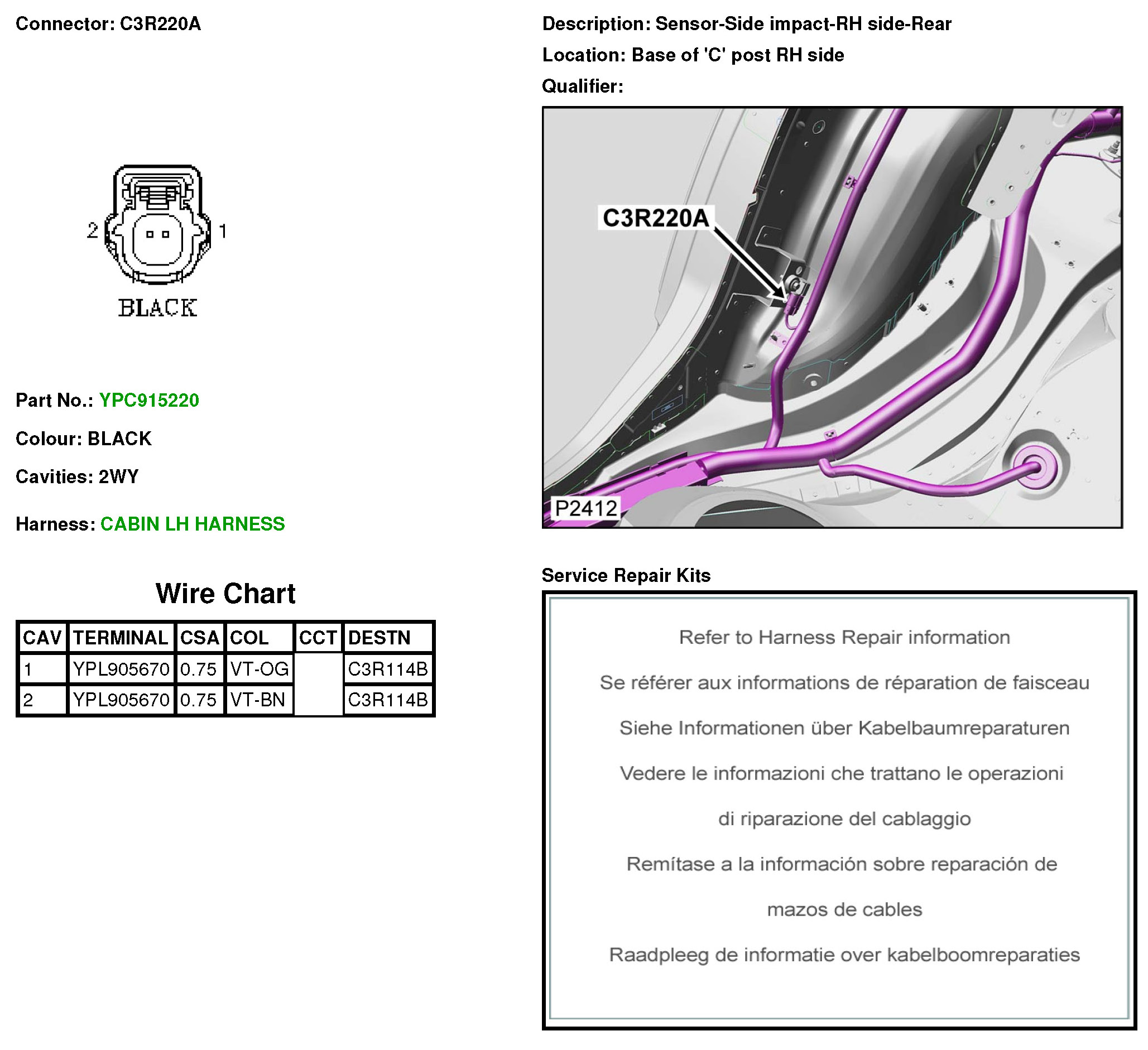 Connector: C3R220A

2 1

BLACK

Part No.: YPC915220

Colour: BLACK

Cavities: 2WY

Harness: CABIN LH HARNESS

Wire Chart

| CAV | TERMINAL | CSA | COL | CCT | DESTN |
|---|---|---|---|---|---|
| 1 | YPL905670 | 0.75 | VT-OG | | C3R114B |
| 2 | YPL905670 | 0.75 | VT-BN | | C3R114B |

Description: Sensor-Side impact-RH side-Rear

Location: Base of 'C' post RH side

Qualifier:

C3R220A

P2412

Service Repair Kits

Refer to Harness Repair information

Se référer aux informations de réparation de faisceau

Siehe Informationen über Kabelbaumreparaturen

Vedere le informazioni che trattano le operazioni di riparazione del cablaggio

Remítase a la información sobre reparación de mazos de cables

Raadpleeg de informatie over kabelboomreparaties