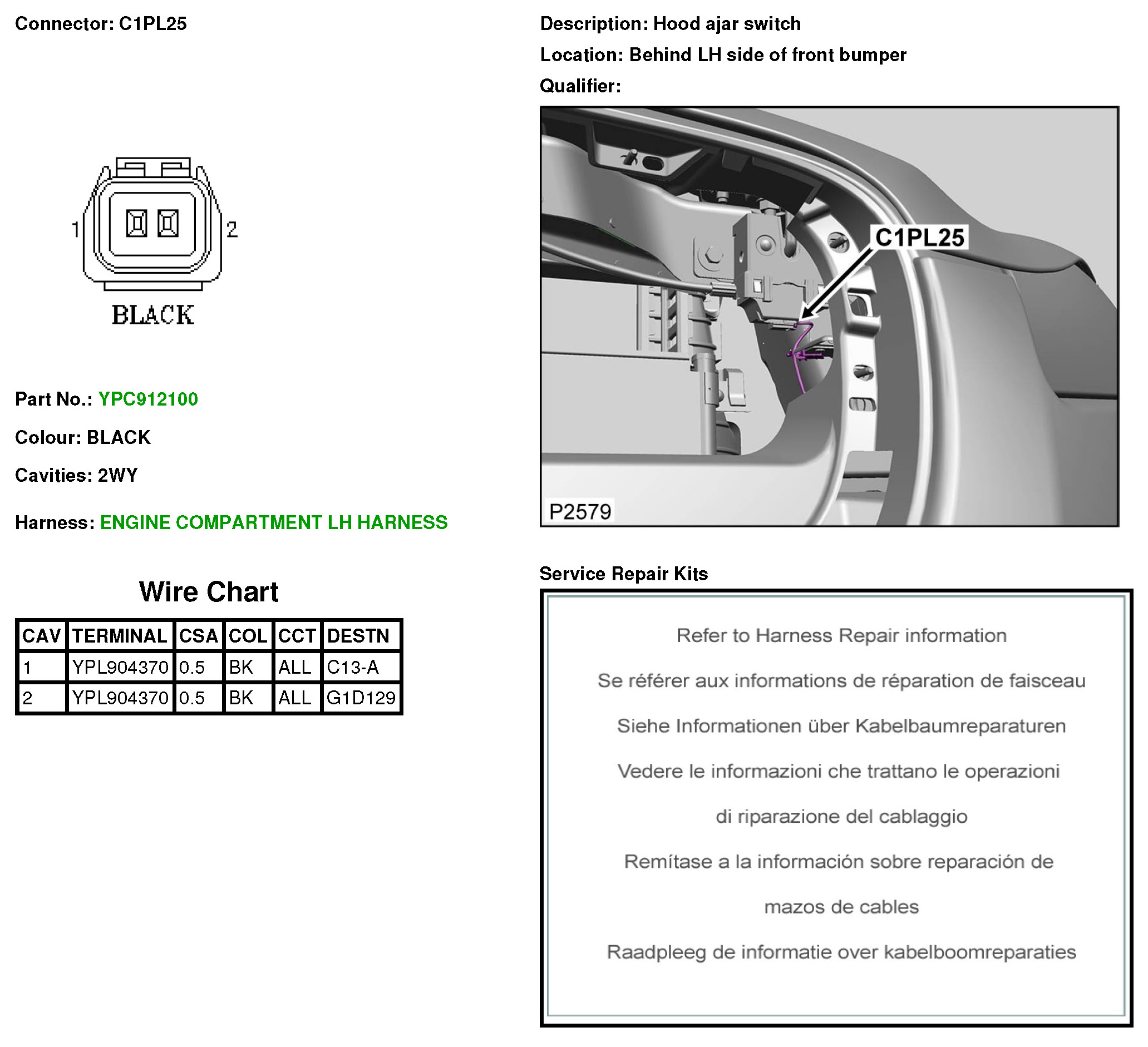 Connector: C1PL25

1 2

BLACK

Part No.: YPC912100

Colour: BLACK

Cavities: 2WY

Harness: ENGINE COMPARTMENT LH HARNESS

Wire Chart

| CAV | TERMINAL | CSA | COL | CCT | DESTN |
|---|---|---|---|---|---|
| 1 | YPL904370 | 0.5 | BK | ALL | C13-A |
| 2 | YPL904370 | 0.5 | BK | ALL | G1D129 |

Description: Hood ajar switch

Location: Behind LH side of front bumper

Qualifier:

C1PL25

P2579

Service Repair Kits

Refer to Harness Repair information

Se référer aux informations de réparation de faisceau

Siehe Informationen über Kabelbaumreparaturen

Vedere le informazioni che trattano le operazioni di riparazione del cablaggio

Remítase a la información sobre reparación de mazos de cables

Raadpleeg de informatie over kabelboomreparaties