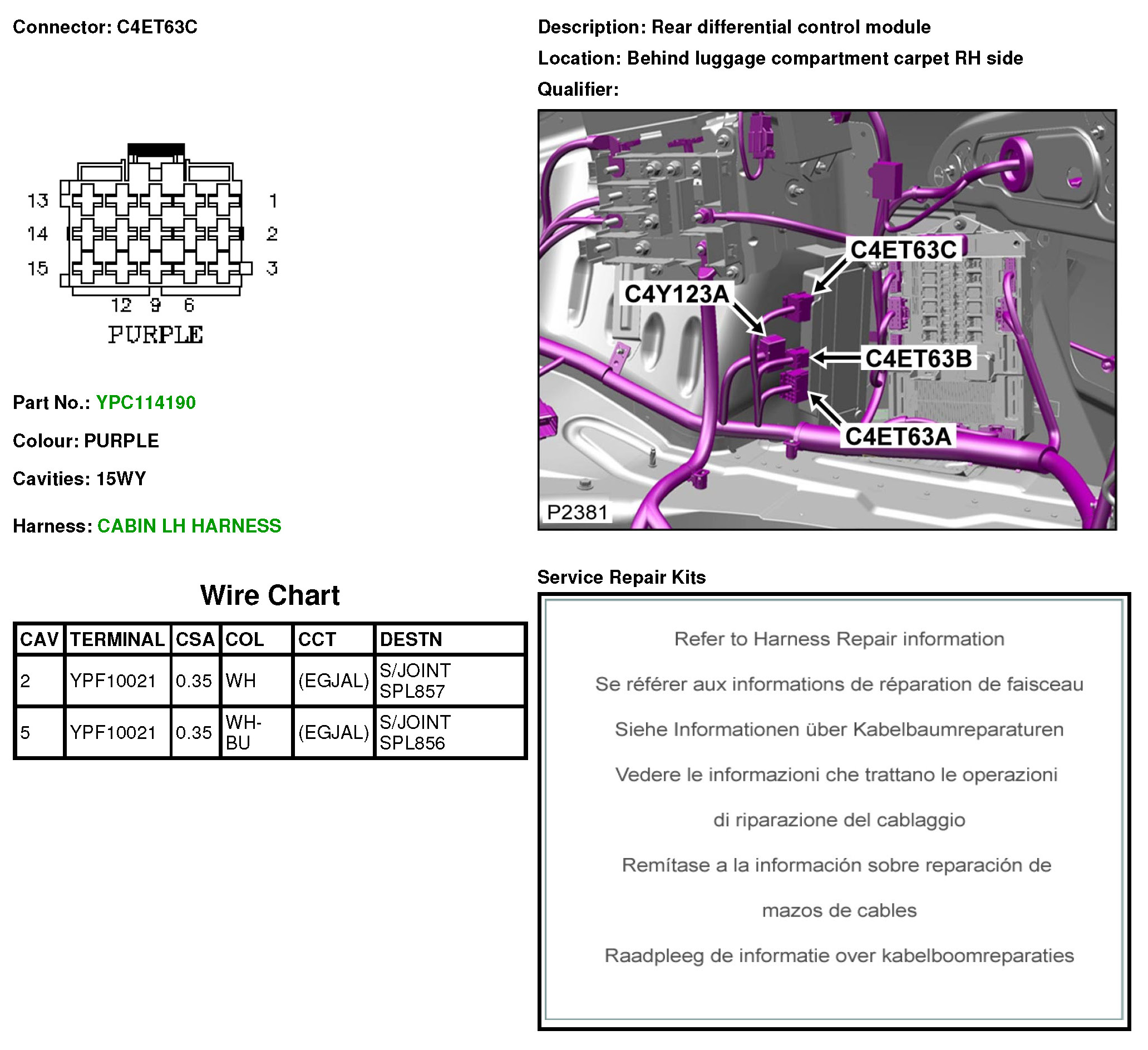 Connector: C4ET63C

13
14
15
1
2
3
12 9 6
PURPLE

Part No.: YPC114190

Colour: PURPLE

Cavities: 15WY

Harness: CABIN LH HARNESS

Wire Chart

| CAV | TERMINAL | CSA | COL | CCT | DESTN |
|---|---|---|---|---|---|
| 2 | YPF10021 | 0.35 | WH | (EGJAL) | S/JOINT SPL857 |
| 5 | YPF10021 | 0.35 | WH-BU | (EGJAL) | S/JOINT SPL856 |

Description: Rear differential control module

Location: Behind luggage compartment carpet RH side

Qualifier:

C4ET63C
C4Y123A
C4ET63B
C4ET63A
P2381

Service Repair Kits

Refer to Harness Repair information

Se référer aux informations de réparation de faisceau

Siehe Informationen über Kabelbaumreparaturen

Vedere le informazioni che trattano le operazioni di riparazione del cablaggio

Remítase a la información sobre reparación de mazos de cables

Raadpleeg de informatie over kabelboomreparaties