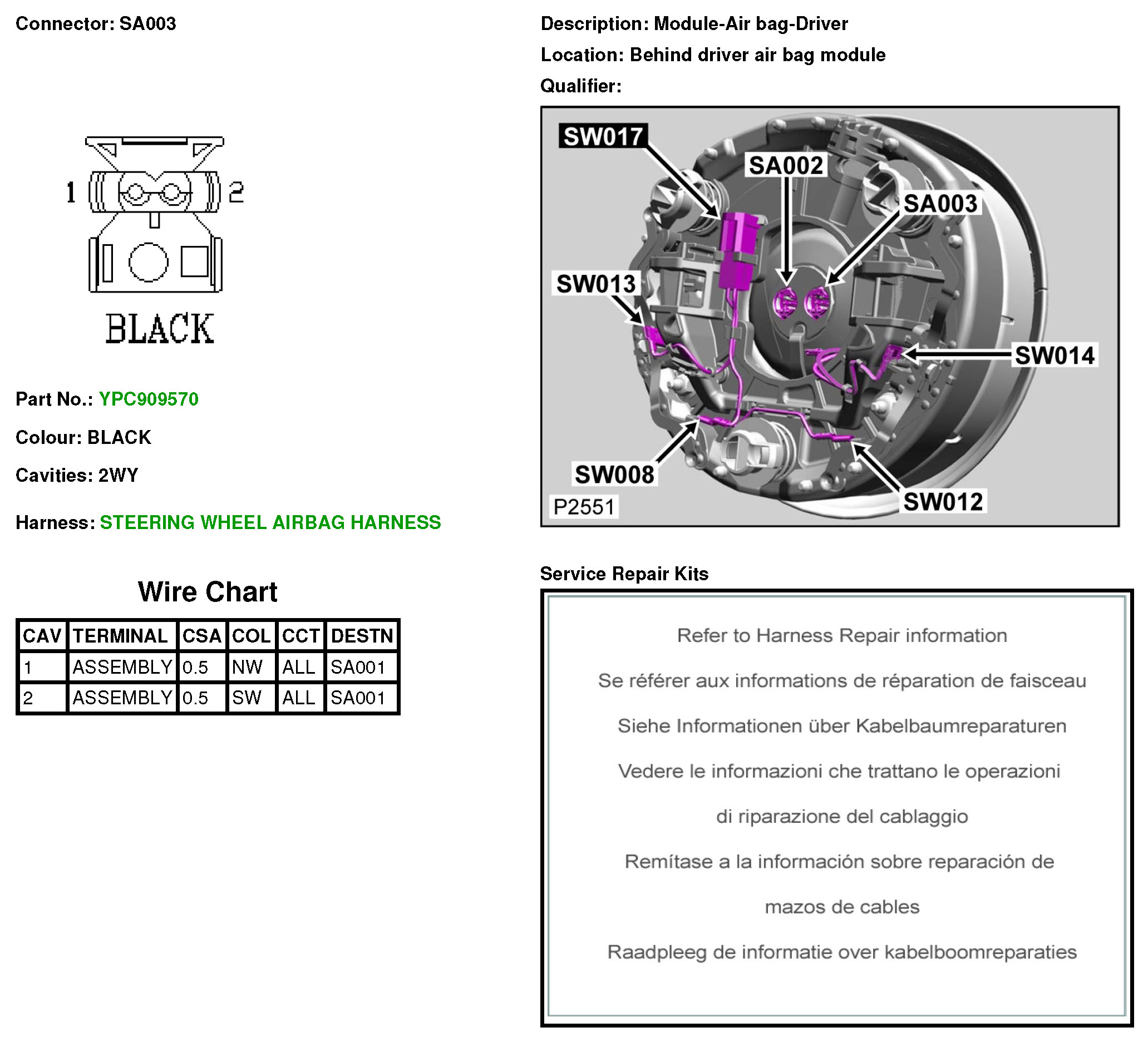 Connector: SA003

1 2

BLACK

Part No.: YPC909570

Colour: BLACK

Cavities: 2WY

Harness: STEERING WHEEL AIRBAG HARNESS

Wire Chart

| CAV | TERMINAL | CSA | COL | CCT | DESTN |
|---|---|---|---|---|---|
| 1 | ASSEMBLY | 0.5 | NW | ALL | SA001 |
| 2 | ASSEMBLY | 0.5 | SW | ALL | SA001 |

Description: Module-Air bag-Driver

Location: Behind driver air bag module

Qualifier:

SW017
SA002
SA003
SW013
SW014
SW008
SW012
P2551

Service Repair Kits

Refer to Harness Repair information

Se référer aux informations de réparation de faisceau

Siehe Informationen über Kabelbaumreparaturen

Vedere le informazioni che trattano le operazioni

di riparazione del cablaggio

Remítase a la información sobre reparación de

mazos de cables

Raadpleeg de informatie over kabelboomreparaties