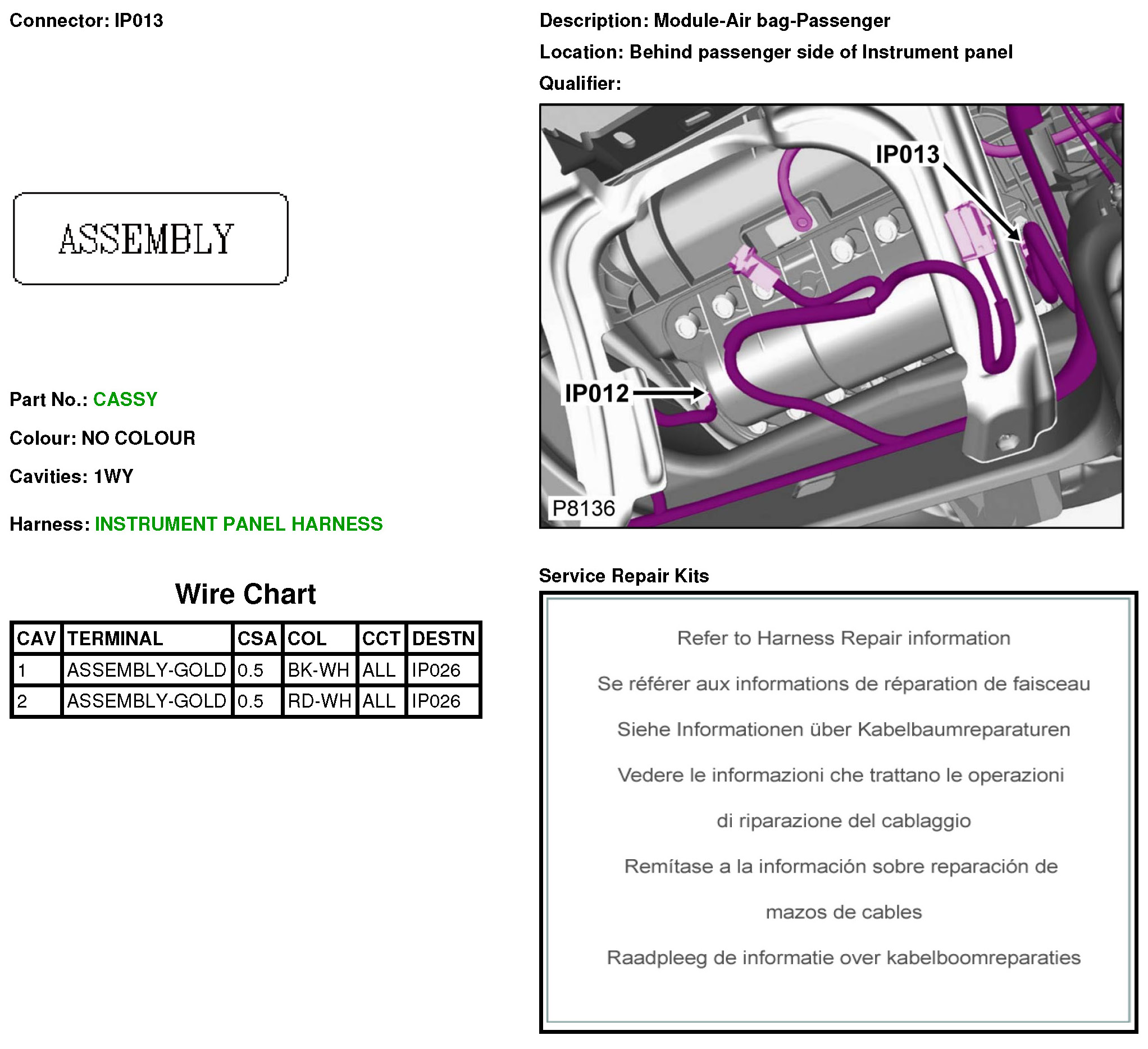 Connector: IP013

ASSEMBLY

Part No.: CASSY

Colour: NO COLOUR

Cavities: 1WY

Harness: INSTRUMENT PANEL HARNESS

Wire Chart

| CAV | TERMINAL | CSA | COL | CCT | DESTN |
|---|---|---|---|---|---|
| 1 | ASSEMBLY-GOLD | 0.5 | BK-WH | ALL | IP026 |
| 2 | ASSEMBLY-GOLD | 0.5 | RD-WH | ALL | IP026 |

Description: Module-Air bag-Passenger

Location: Behind passenger side of Instrument panel

Qualifier:

IP013

IP012

P8136

Service Repair Kits

Refer to Harness Repair information

Se référer aux informations de réparation de faisceau

Siehe Informationen über Kabelbaumreparaturen

Vedere le informazioni che trattano le operazioni di riparazione del cablaggio

Remítase a la información sobre reparación de mazos de cables

Raadpleeg de informatie over kabelboomreparaties