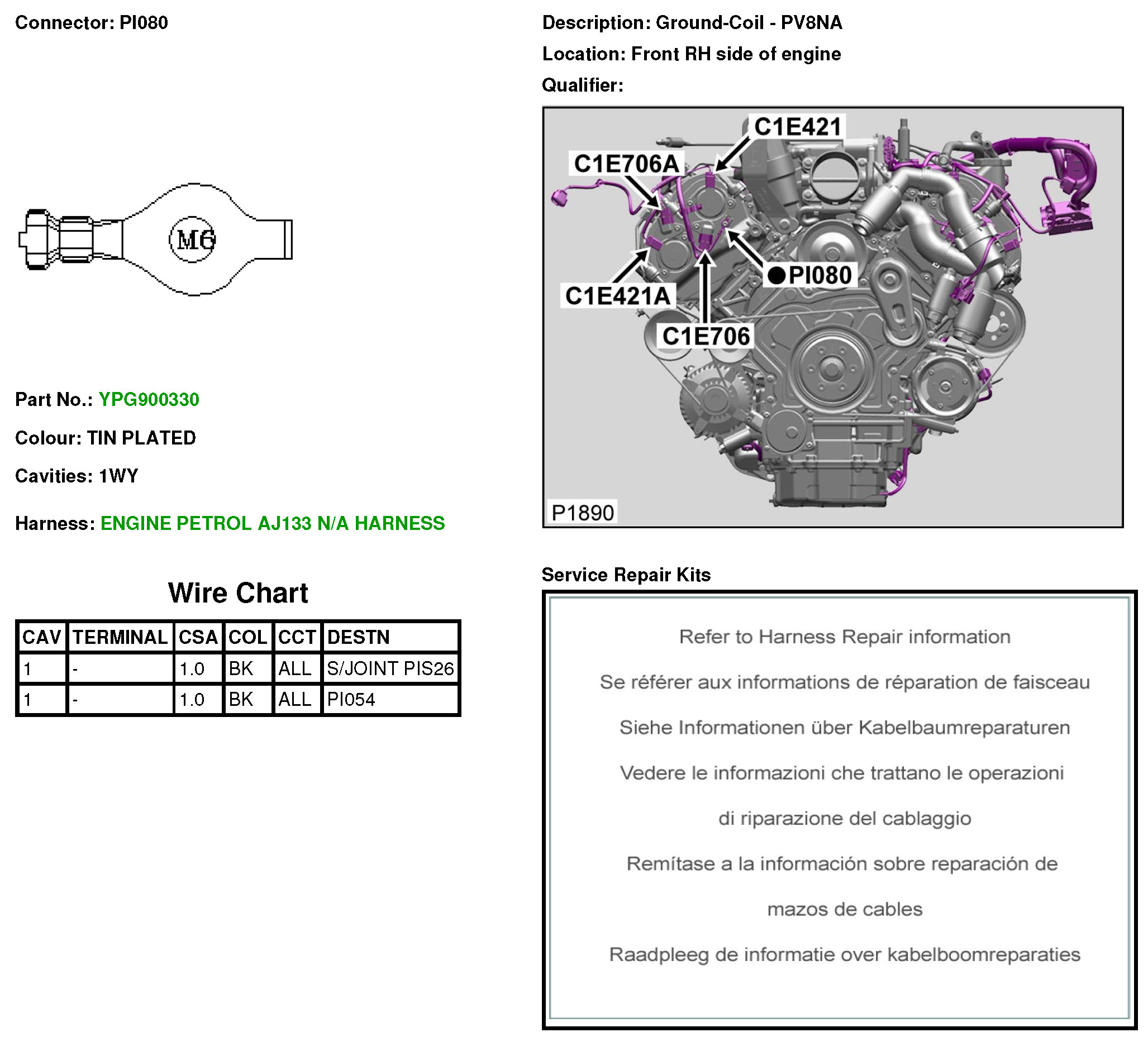 Connector: PI080

M6

Part No.: YPG900330

Colour: TIN PLATED

Cavities: 1WY

Harness: ENGINE PETROL AJ133 N/A HARNESS

Wire Chart

| CAV | TERMINAL | CSA | COL | CCT | DESTN |
|---|---|---|---|---|---|
| 1 | - | 1.0 | BK | ALL | S/JOINT PIS26 |
| 1 | - | 1.0 | BK | ALL | PI054 |

Description: Ground-Coil - PV8NA

Location: Front RH side of engine

Qualifier:

C1E421
C1E706A
PI080
C1E421A
C1E706
P1890

Service Repair Kits

Refer to Harness Repair information

Se référer aux informations de réparation de faisceau

Siehe Informationen über Kabelbaumreparaturen

Vedere le informazioni che trattano le operazioni di riparazione del cablaggio

Remítase a la información sobre reparación de mazos de cables

Raadpleeg de informatie over kabelboomreparaties